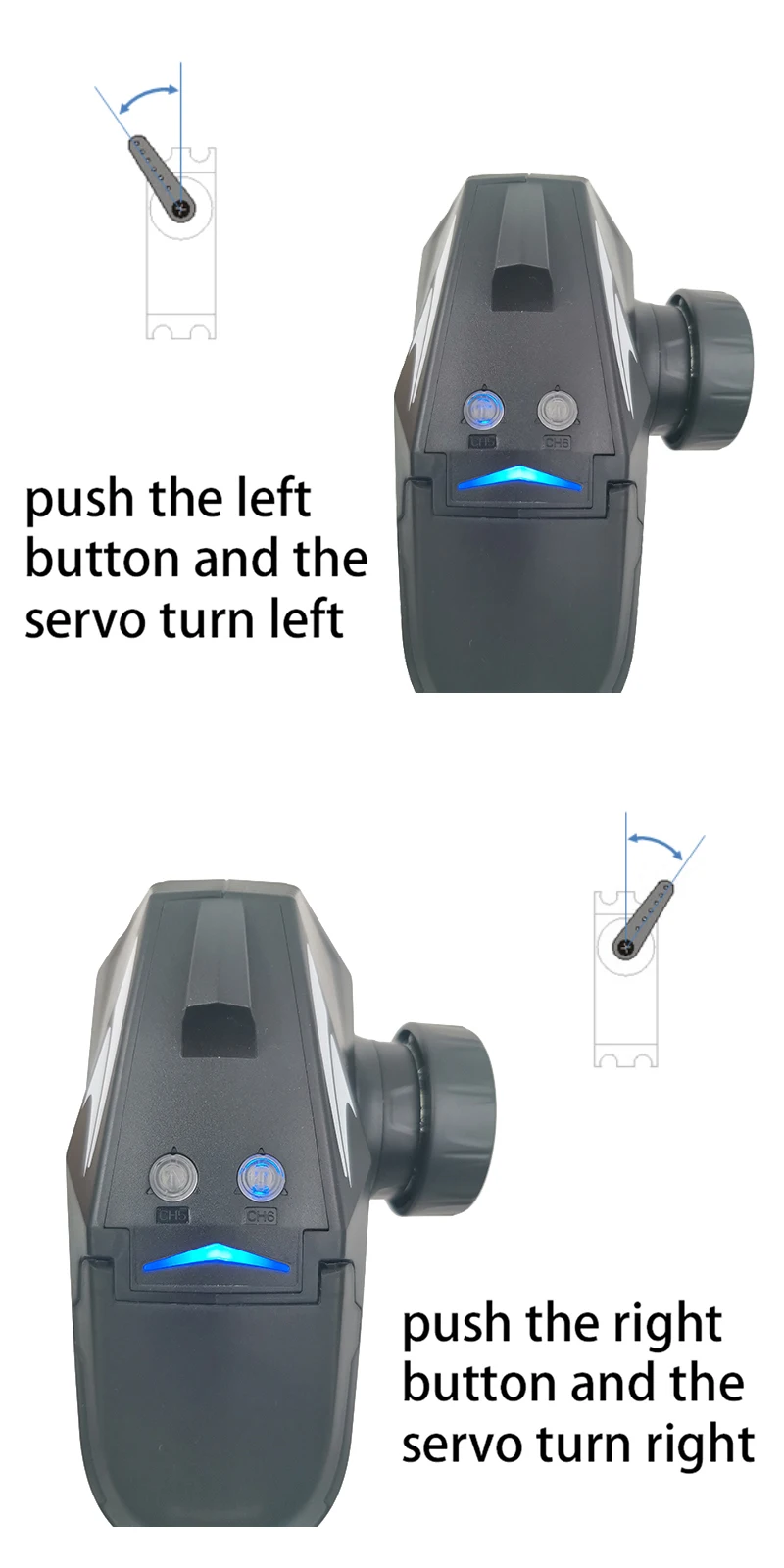 CH5
CH6

push the left button and the servo turn left

CH5
CH6

push the right button and the servo turn right