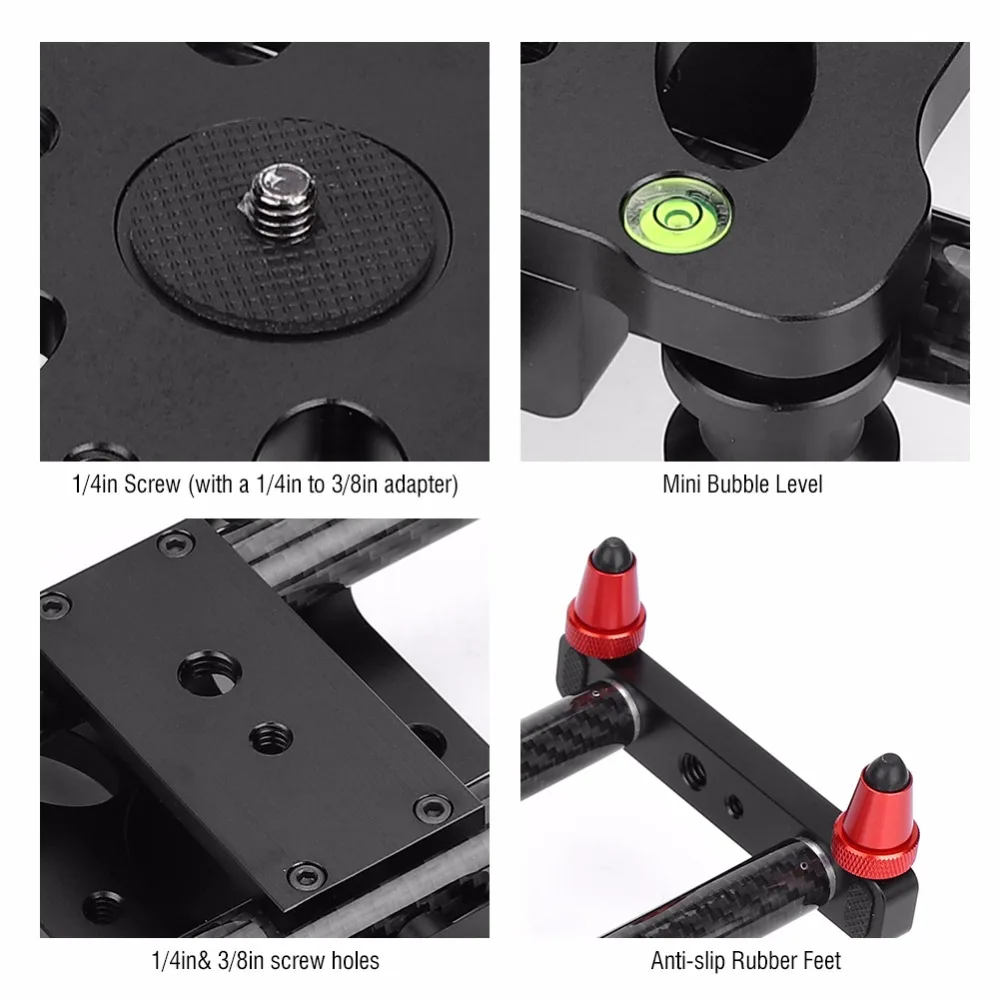 1/4in Screw (with a 1/4in to 3/8in adapter)

Mini Bubble Level

1/4in& 3/8in screw holes

Anti-slip Rubber Feet