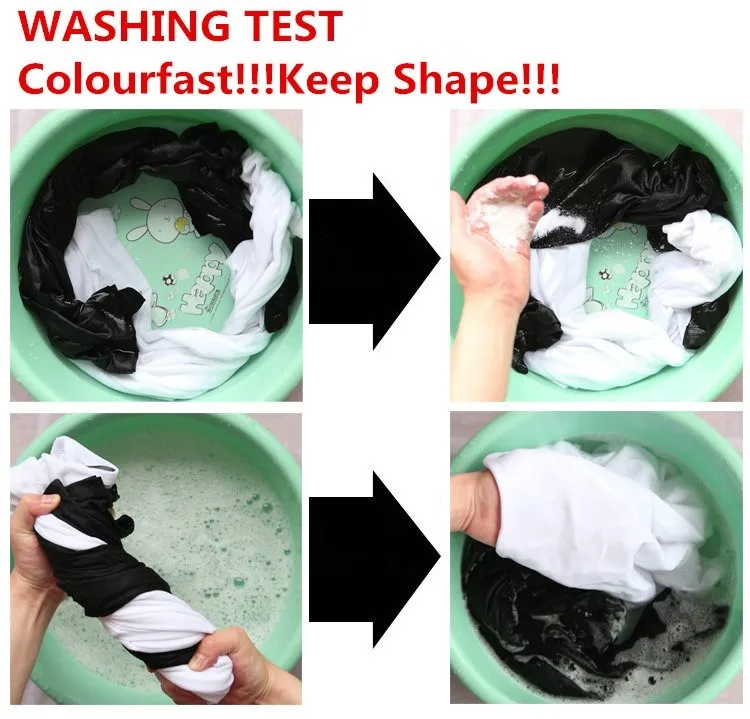 WASHING TEST
Colourfast!!!Keep Shape!!!

Happy

Happy