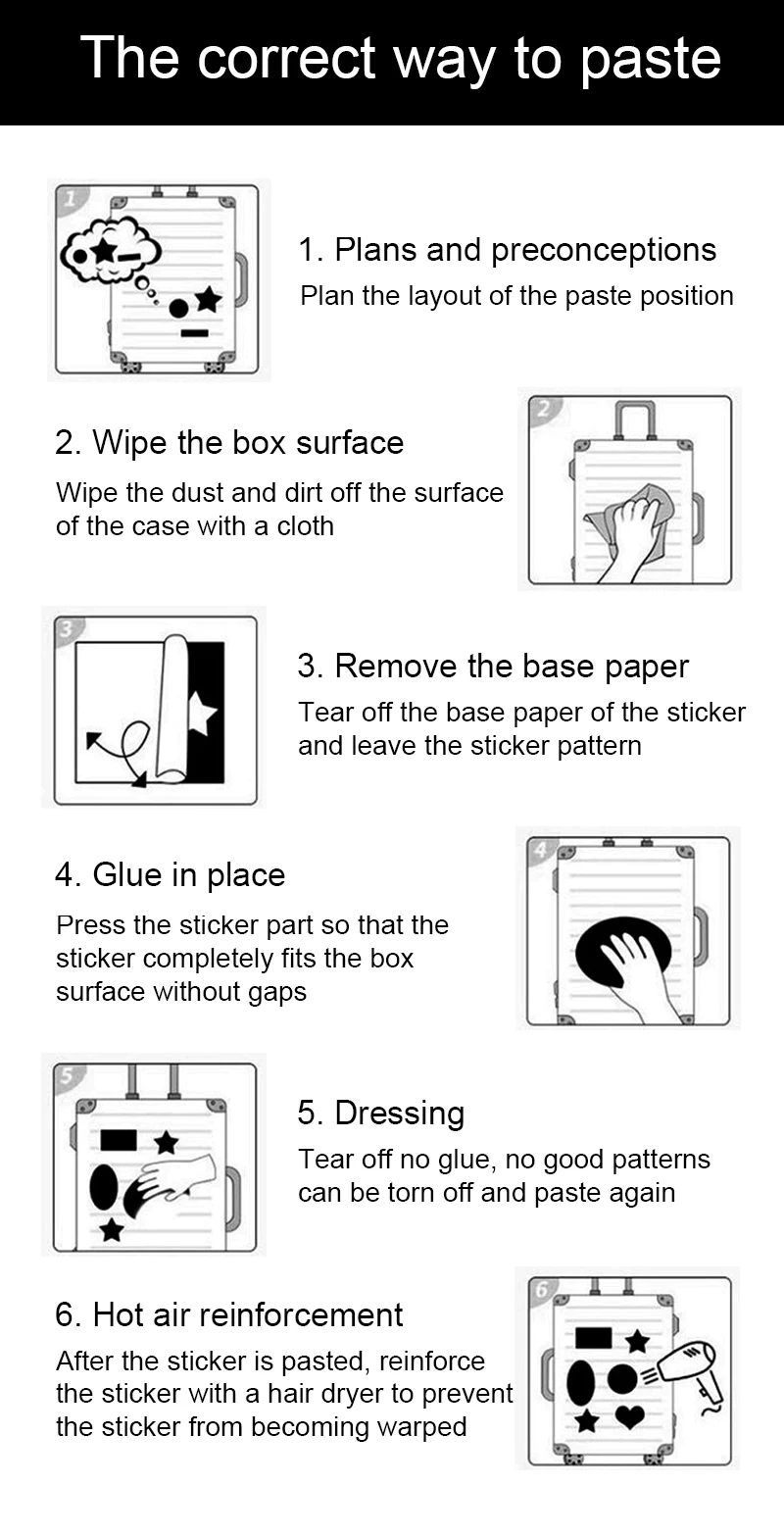 The correct way to paste

1

1. Plans and preconceptions
Plan the layout of the paste position

2. Wipe the box surface
Wipe the dust and dirt off the surface of the case with a cloth

2

3

3. Remove the base paper
Tear off the base paper of the sticker and leave the sticker pattern

4. Glue in place
Press the sticker part so that the sticker completely fits the box surface without gaps

4

5

5. Dressing
Tear off no glue, no good patterns can be torn off and paste again

6. Hot air reinforcement
After the sticker is pasted, reinforce the sticker with a hair dryer to prevent the sticker from becoming warped

6