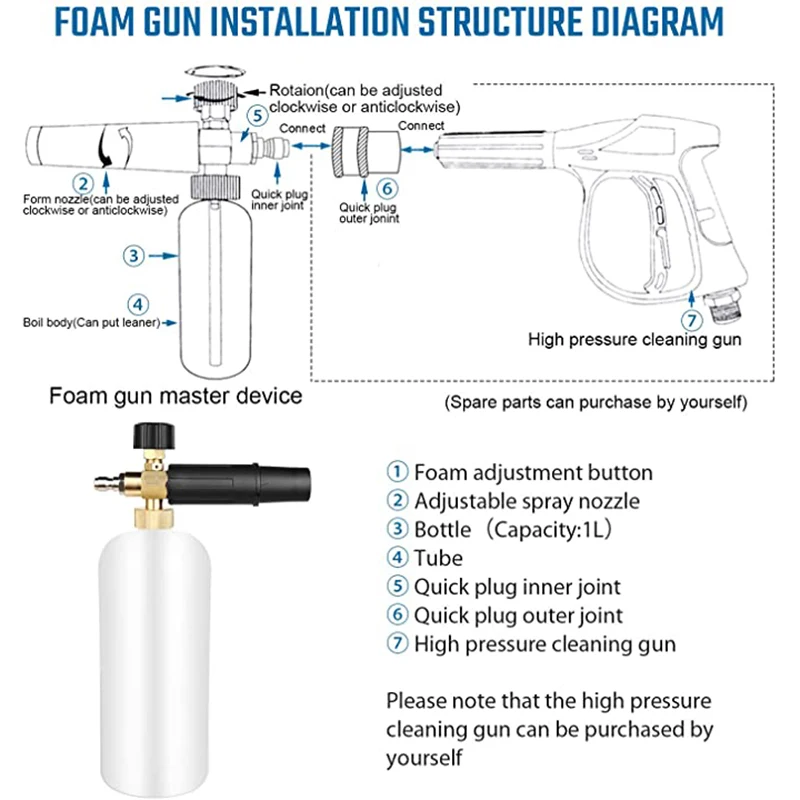 FOAM GUN INSTALLATION STRUCTURE DIAGRAM

Rotaion(can be adjusted clockwise or anticlockwise)

5

Connect

Connect

2
Form nozzle(can be adjusted clockwise or anticlockwise)

Quick plug inner joint

6
Quick plug outer jonint

3

4
Boil body(Can put leaner)

7
High pressure cleaning gun

Foam gun master device

(Spare parts can purchase by yourself)

① Foam adjustment button
② Adjustable spray nozzle
③ Bottle (Capacity:1L)
④ Tube
⑤ Quick plug inner joint
⑥ Quick plug outer joint
⑦ High pressure cleaning gun

Please note that the high pressure cleaning gun can be purchased by yourself