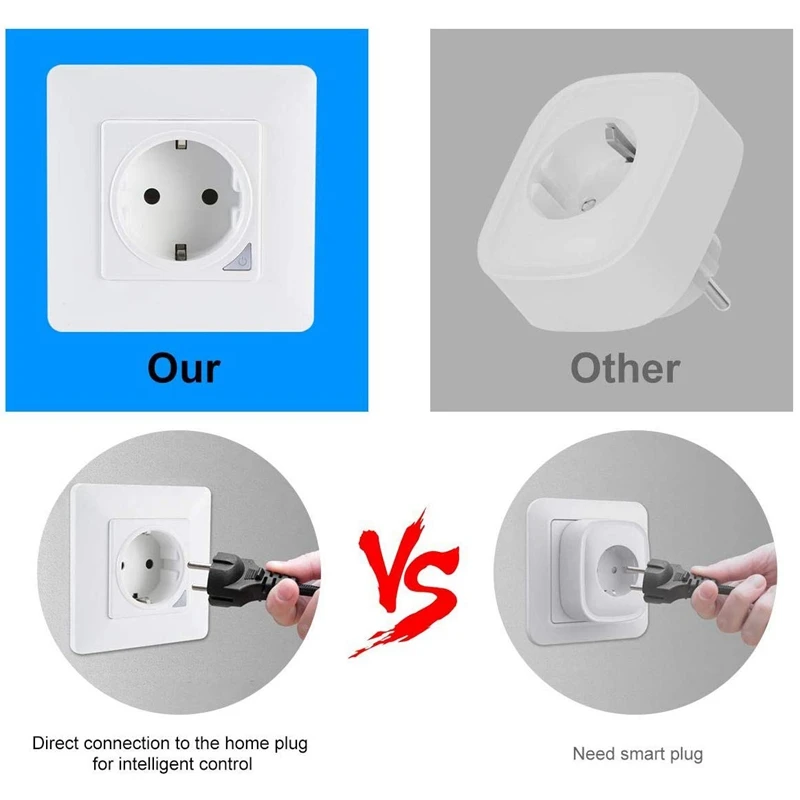 Our

Other

VS

Direct connection to the home plug for intelligent control

Need smart plug