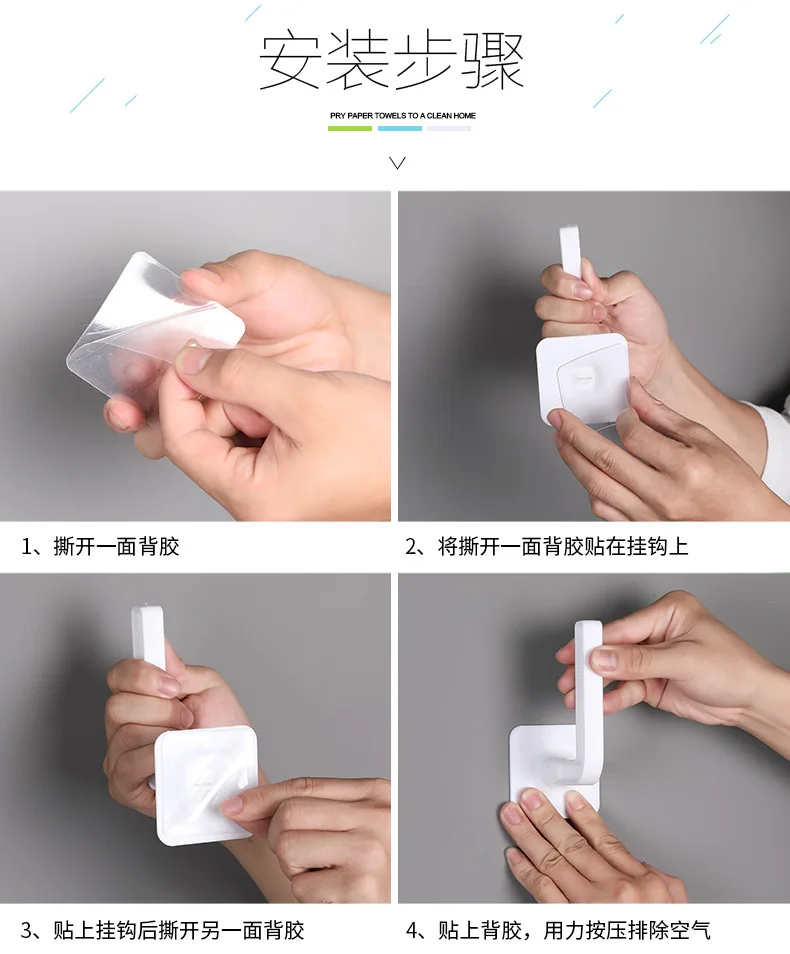 安装步骤

PRY PAPER TOWELS TO A CLEAN HOME

1、撕开一面背胶

2、将撕开一面背胶贴在挂钩上

3、贴上挂钩后撕开另一面背胶

4、贴上背胶，用力按压排除空气