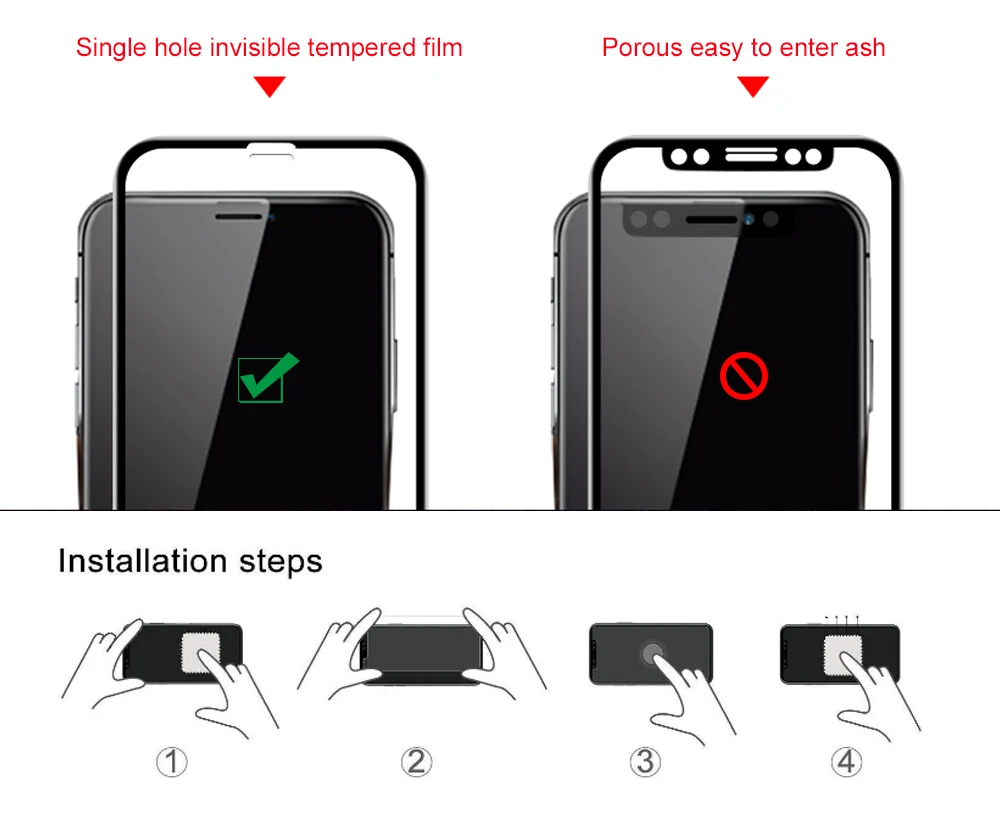 Single hole invisible tempered film

Porous easy to enter ash

Installation steps

①

②

③

④