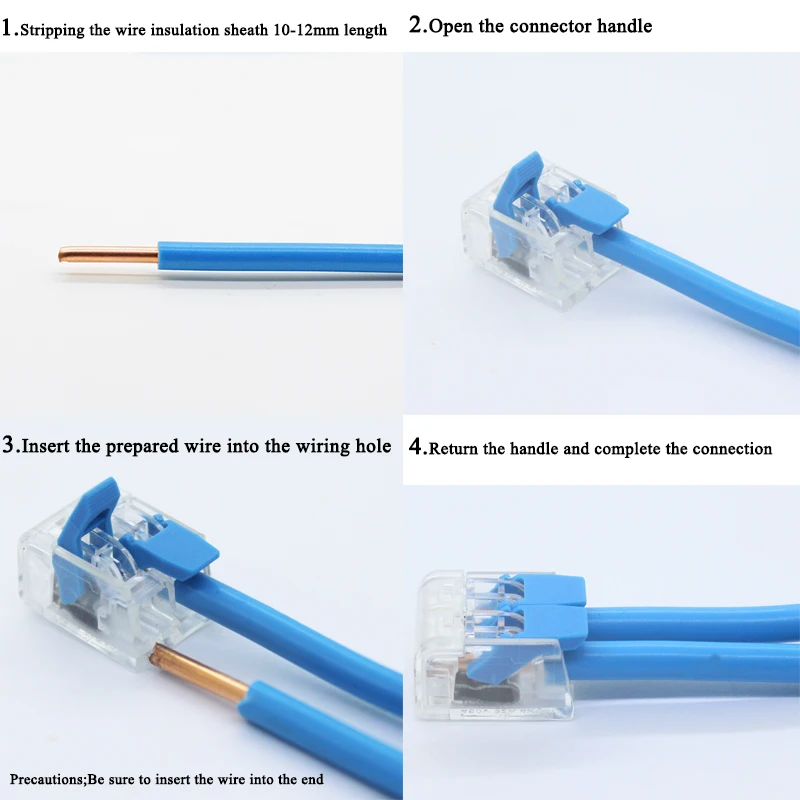 1.Stripping the wire insulation sheath 10-12mm length

2.Open the connector handle

3.Insert the prepared wire into the wiring hole

4.Return the handle and complete the connection

Precautions;Be sure to insert the wire into the end