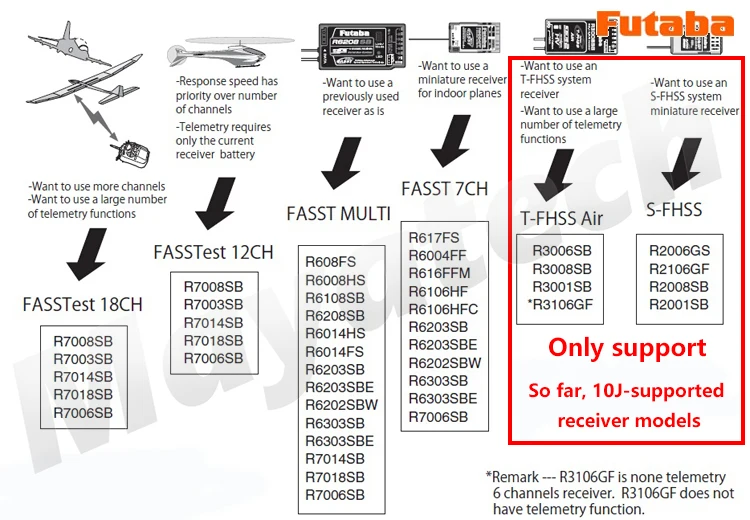 Futaba

Maytech

-Want to use more channels
-Want to use a large number of telemetry functions

FASSTest 18CH

R7008SB
R7003SB
R7014SB
R7018SB
R7006SB

-Response speed has priority over number of channels
-Telemetry requires only the current receiver battery

FASSTest 12CH

R7008SB
R7003SB
R7014SB
R7018SB
R7006SB

Futaba
R6208SB

-Want to use a previously used receiver as is

FASST MULTI

R608FS
R6008HS
R6108SB
R6208SB
R6014HS
R6014FS
R6203SB
R6203SBE
R6202SBW
R6303SB
R6303SBE
R7014SB
R7018SB
R7006SB

-Want to use a miniature receiver for indoor planes

FASST 7CH

R617FS
R6004FF
R616FFM
R6106HF
R6106HFC
R6203SB
R6203SBE
R6202SBW
R6303SB
R6303SBE
R7006SB

-Want to use an T-FHSS system receiver
-Want to use a large number of telemetry functions

T-FHSS Air

R3006SB
R3008SB
R3001SB
*R3106GF

-Want to use an S-FHSS system miniature receiver

S-FHSS

R2006GS
R2106GF
R2008SB
R2001SB

Only support

So far, 10J-supported receiver models

*Remark --- R3106GF is none telemetry 6 channels receiver. R3106GF does not have telemetry function.