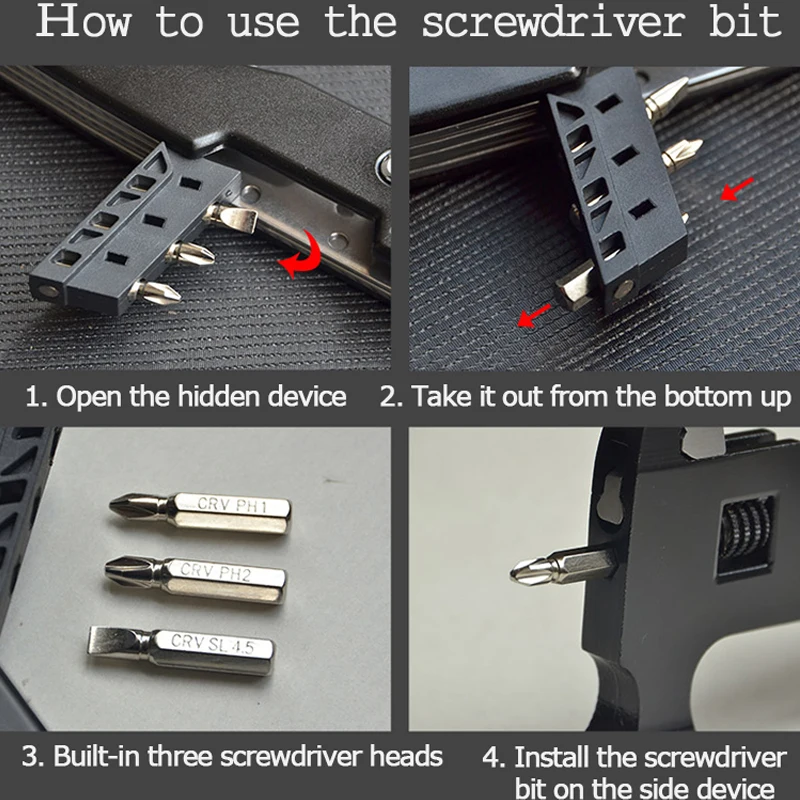 How to use the screwdriver bit

1. Open the hidden device

2. Take it out from the bottom up

CRV PH1

CRV PH2

CRV SL 4.5

3. Built-in three screwdriver heads

4. Install the screwdriver bit on the side device