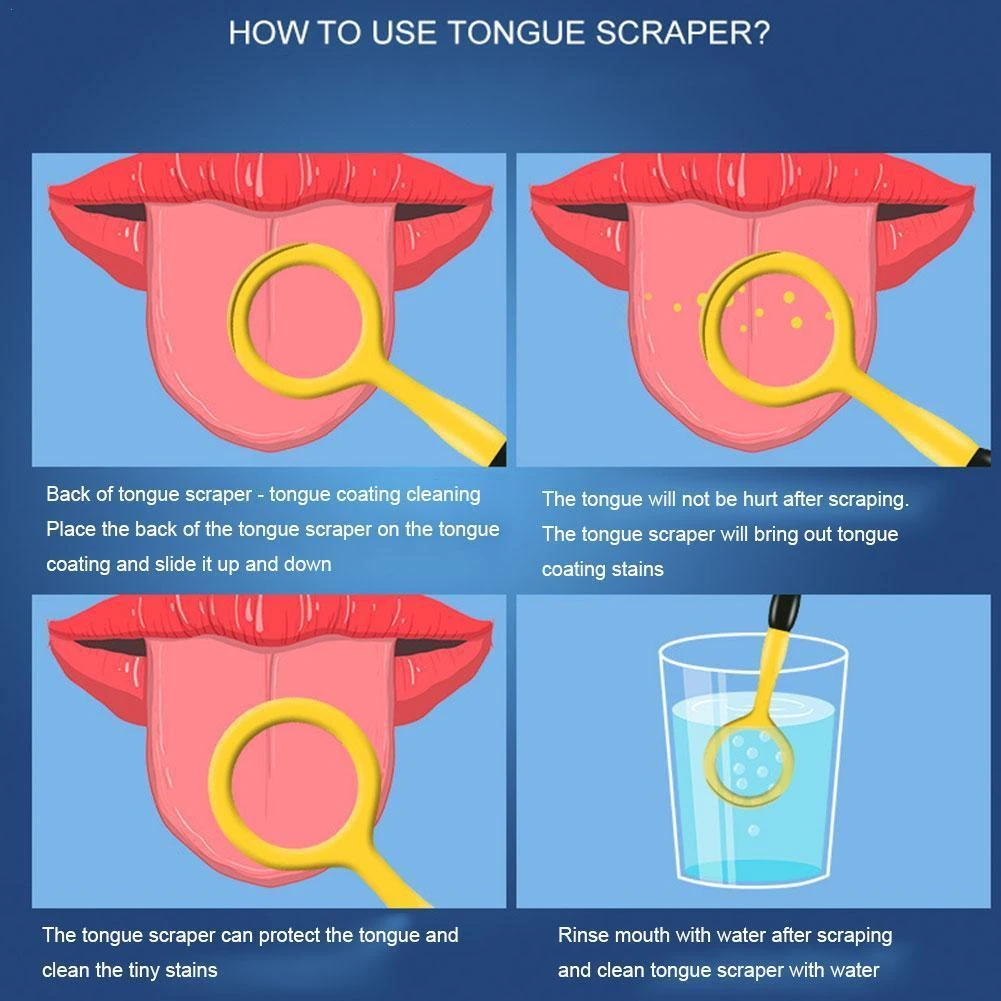 HOW TO USE TONGUE SCRAPER?

Back of tongue scraper - tongue coating cleaning
Place the back of the tongue scraper on the tongue coating and slide it up and down

The tongue will not be hurt after scraping.
The tongue scraper will bring out tongue coating stains

The tongue scraper can protect the tongue and clean the tiny stains

Rinse mouth with water after scraping and clean tongue scraper with water