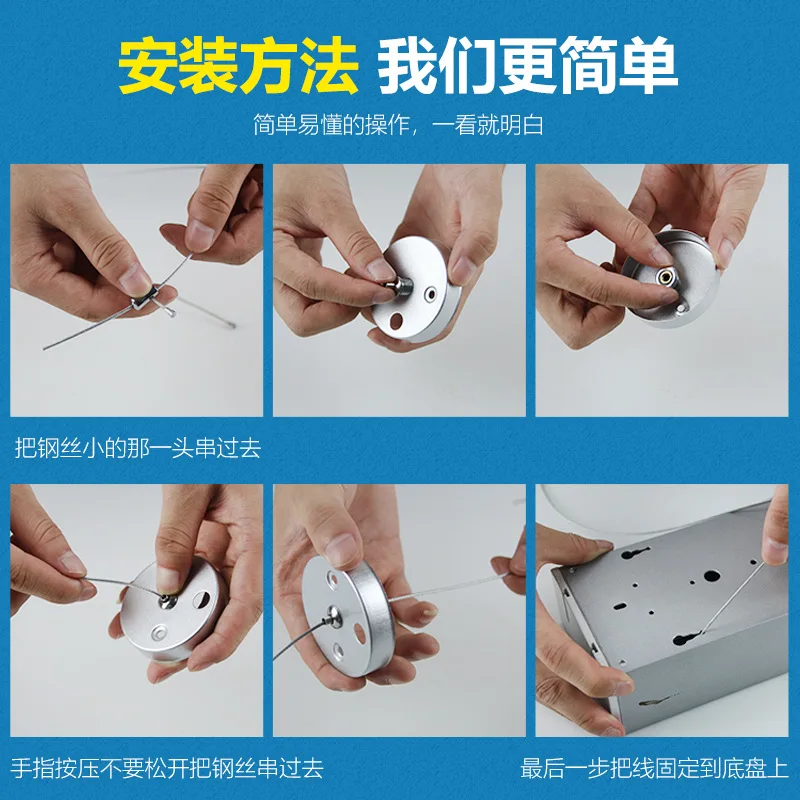 安装方法 我们更简单

简单易懂的操作，一看就明白

把钢丝小的那一头串过去

手指按压不要松开把钢丝串过去

最后一步把线固定到底盘上