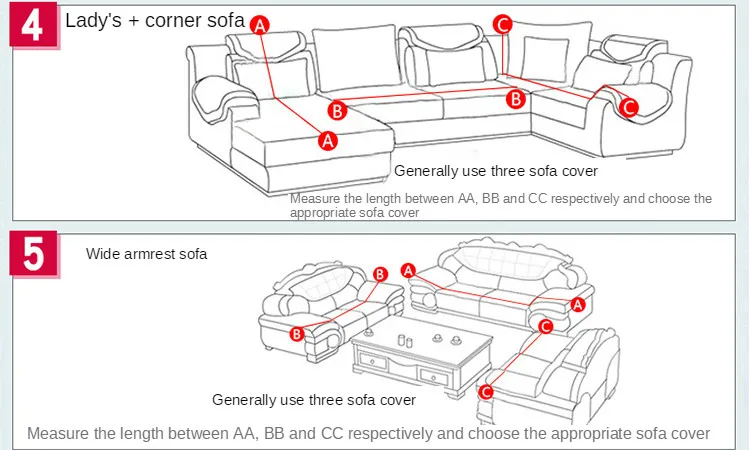 4

Lady's + corner sofa

A
C
B
B
C
A

Generally use three sofa cover

Measure the length between AA, BB and CC respectively and choose the appropriate sofa cover

5

Wide armrest sofa

B
A
A
B
C
C

Generally use three sofa cover

Measure the length between AA, BB and CC respectively and choose the appropriate sofa cover