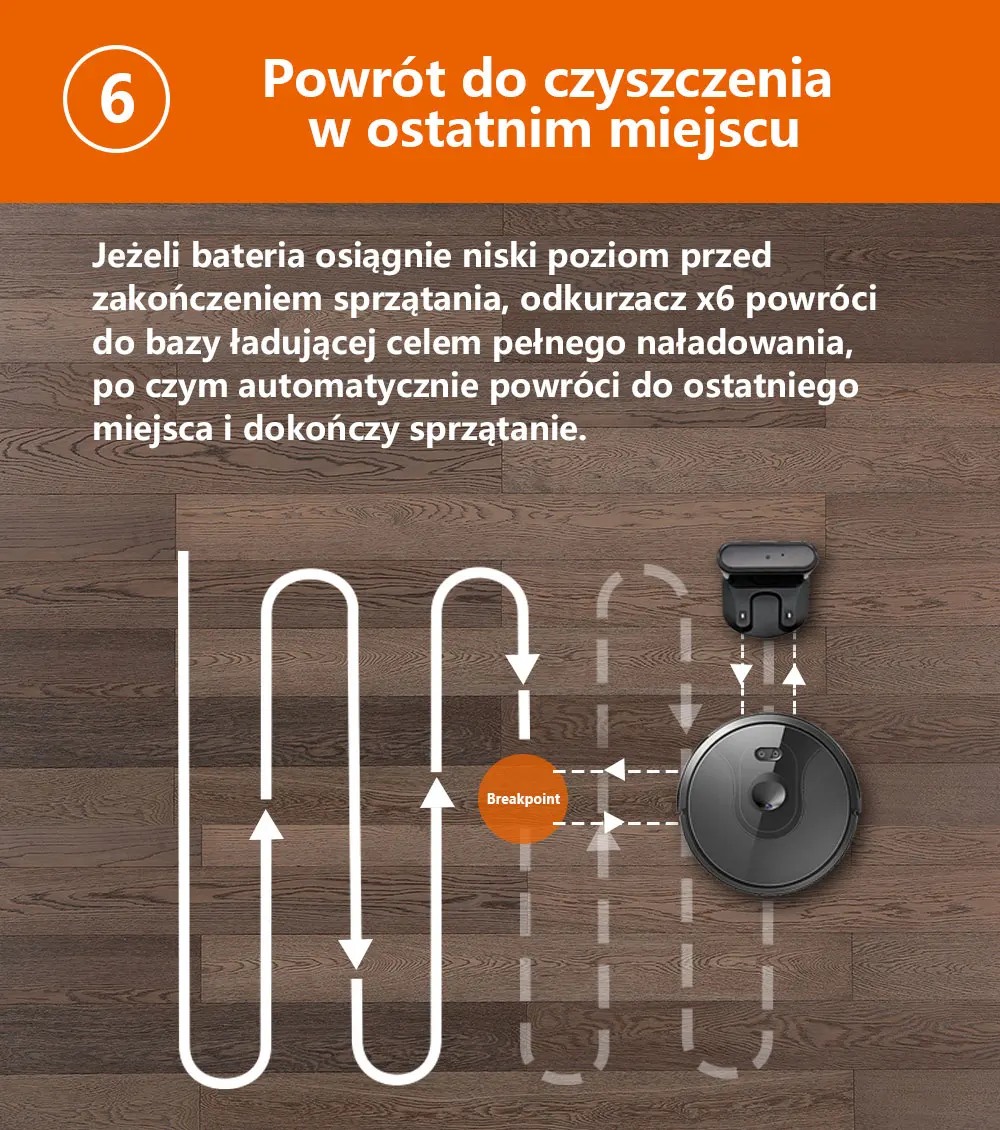 6

Powrót do czyszczenia w ostatnim miejscu

Jeżeli bateria osiągnie niski poziom przed zakończeniem sprzątania, odkurzacz x6 powróci do bazy ładującej celem pełnego naładowania, po czym automatycznie powróci do ostatniego miejsca i dokończy sprzątanie.

Breakpoint