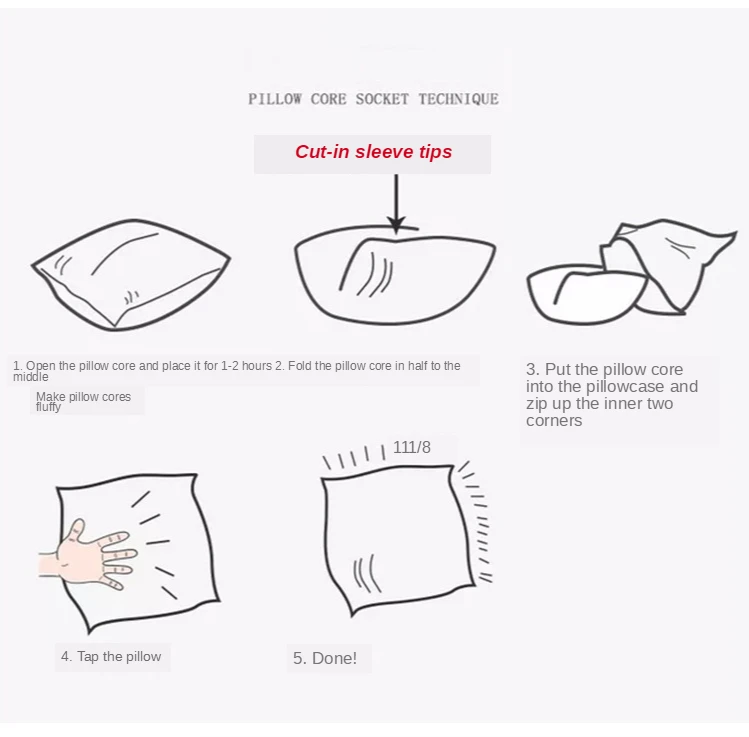 PILLOW CORE SOCKET TECHNIQUE

Cut-in sleeve tips

1. Open the pillow core and place it for 1-2 hours 2. Fold the pillow core in half to the middle

Make pillow cores fluffy

3. Put the pillow core into the pillowcase and zip up the inner two corners

111/8

4. Tap the pillow

5. Done!