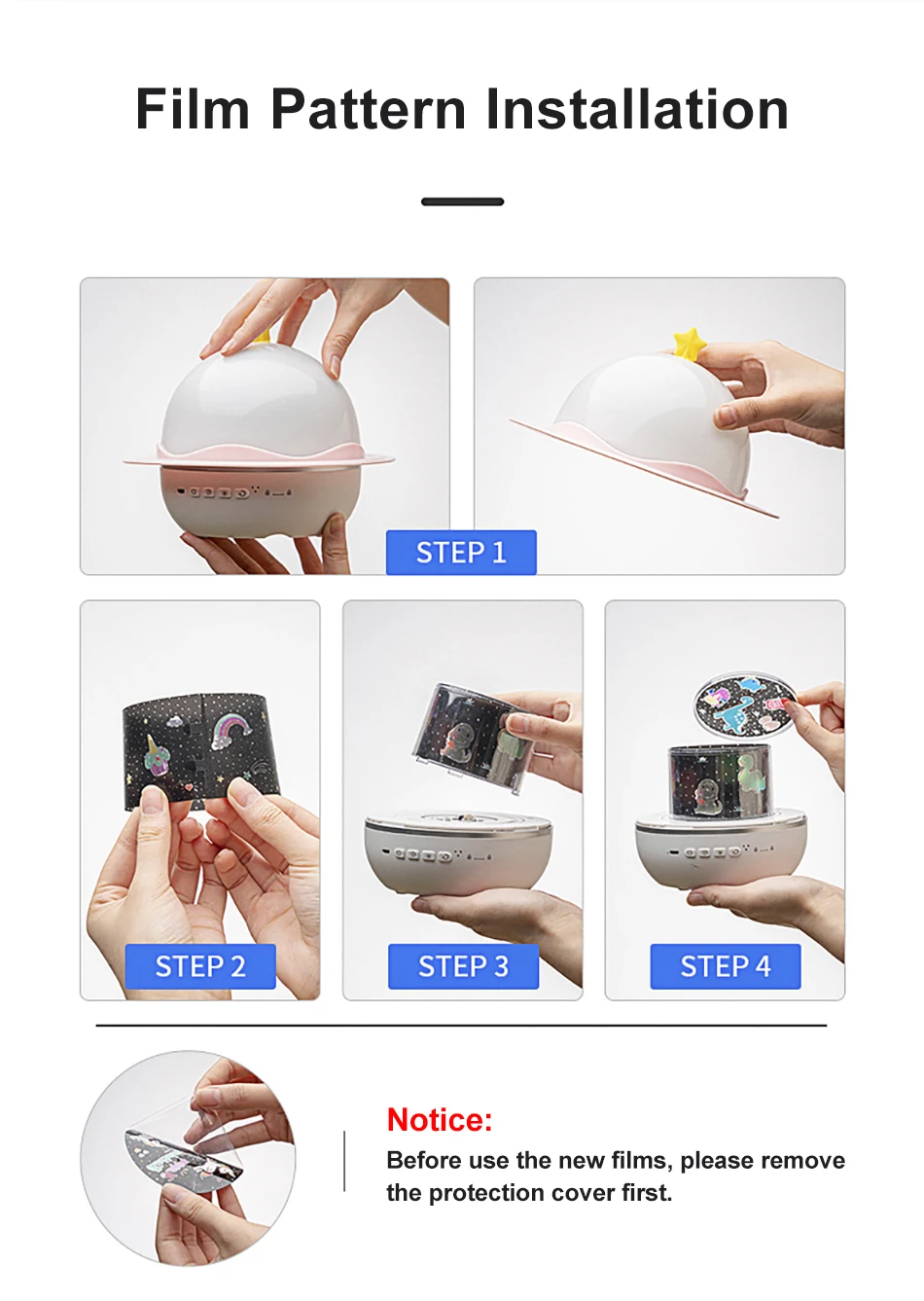 Film Pattern Installation

STEP 1

STEP 2

STEP 3

STEP 4

Notice:
Before use the new films, please remove the protection cover first.