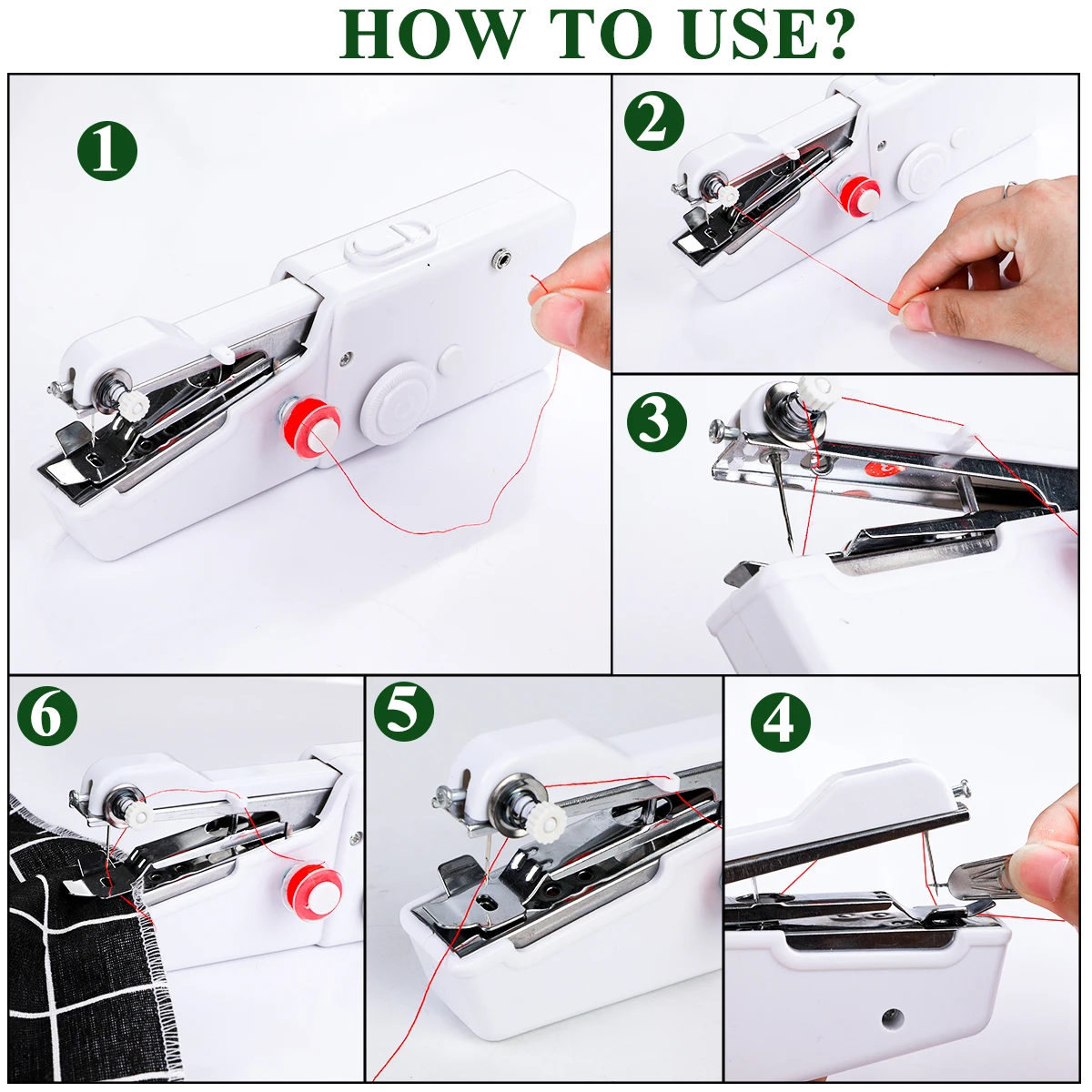 HOW TO USE?

1

2

3

6

5

4