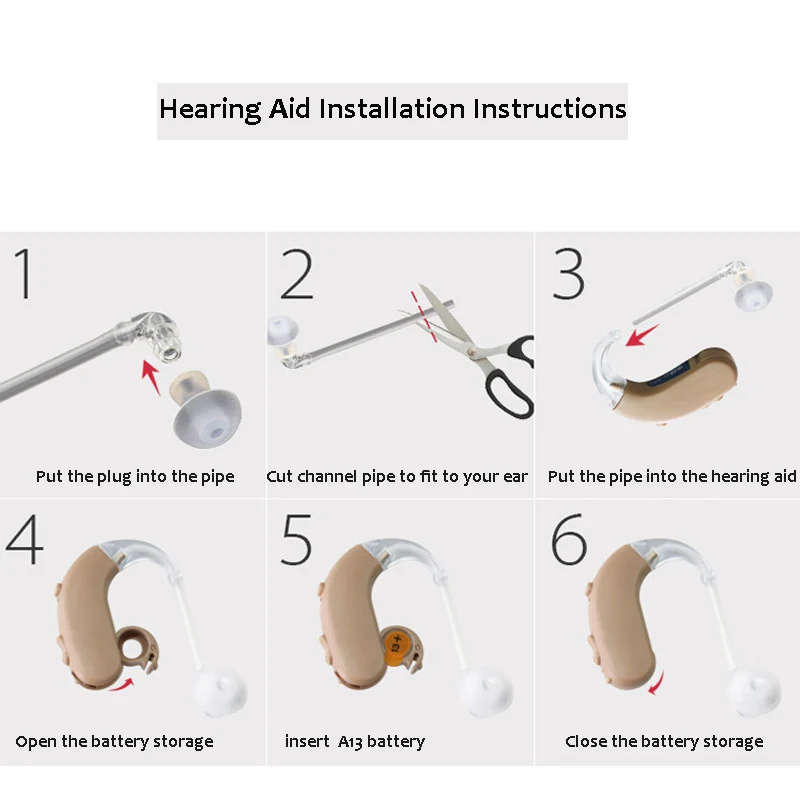 Hearing Aid Installation Instructions

1

Put the plug into the pipe

2

Cut channel pipe to fit to your ear

3

Put the pipe into the hearing aid

4

Open the battery storage

5

13+

insert A13 battery

6

Close the battery storage