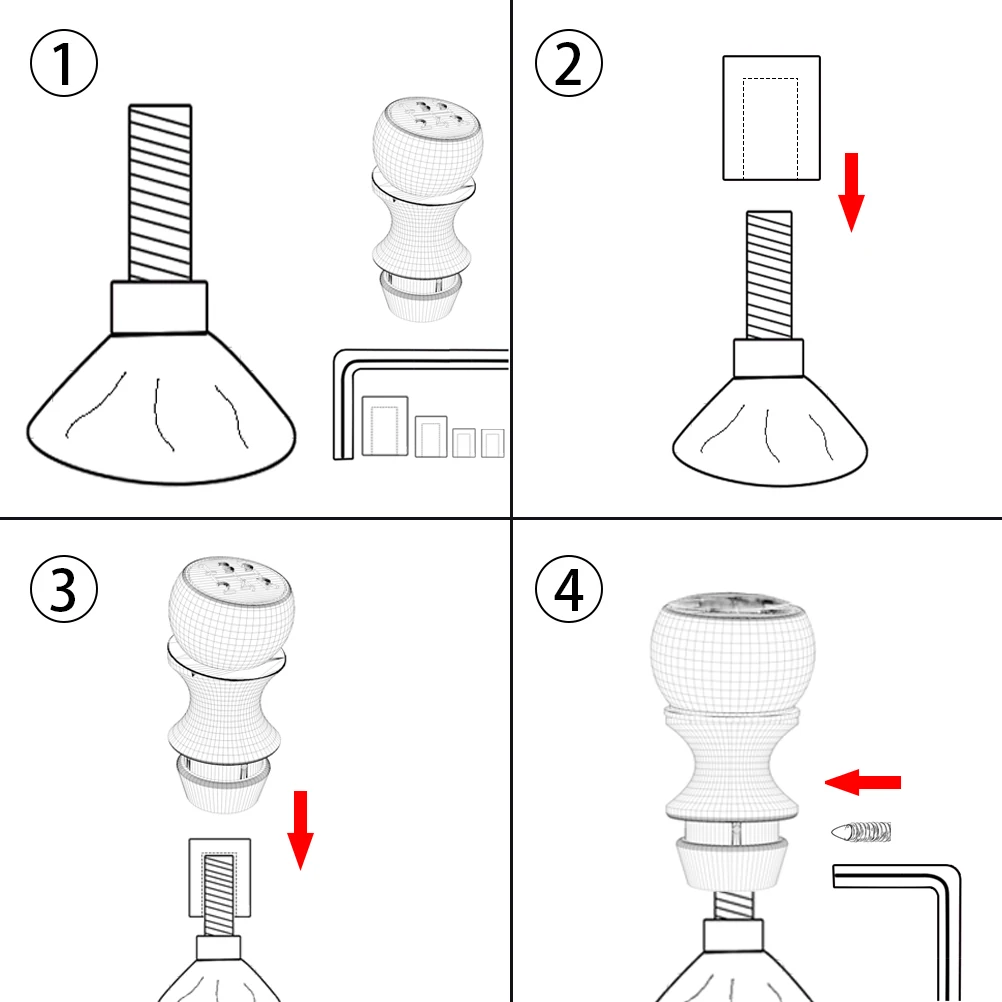 ①

②

③

④