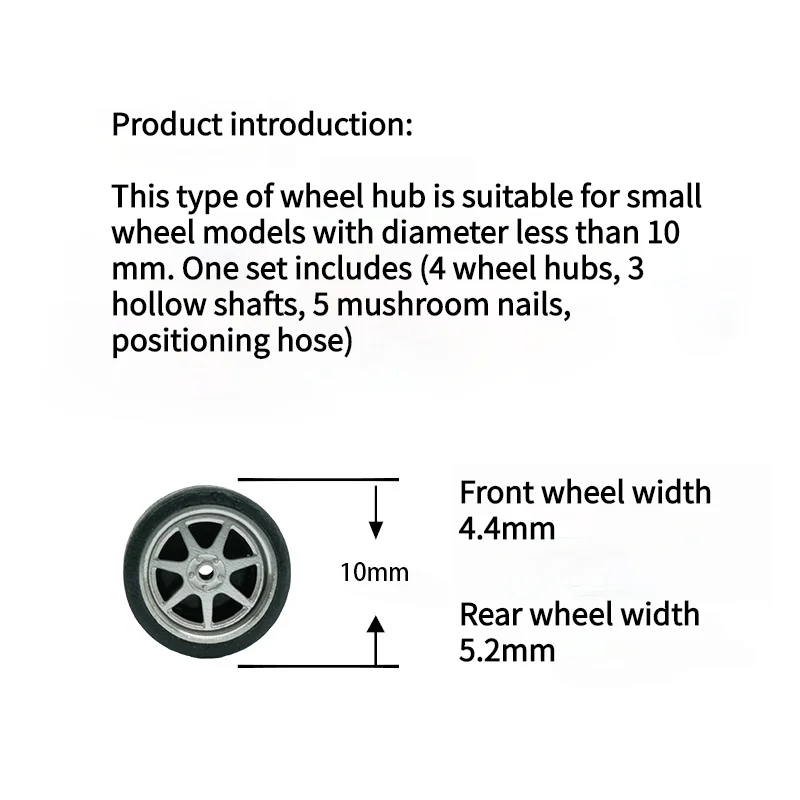 Product introduction:

This type of wheel hub is suitable for small wheel models with diameter less than 10 mm. One set includes (4 wheel hubs, 3 hollow shafts, 5 mushroom nails, positioning hose)

10mm

Front wheel width 4.4mm

Rear wheel width 5.2mm