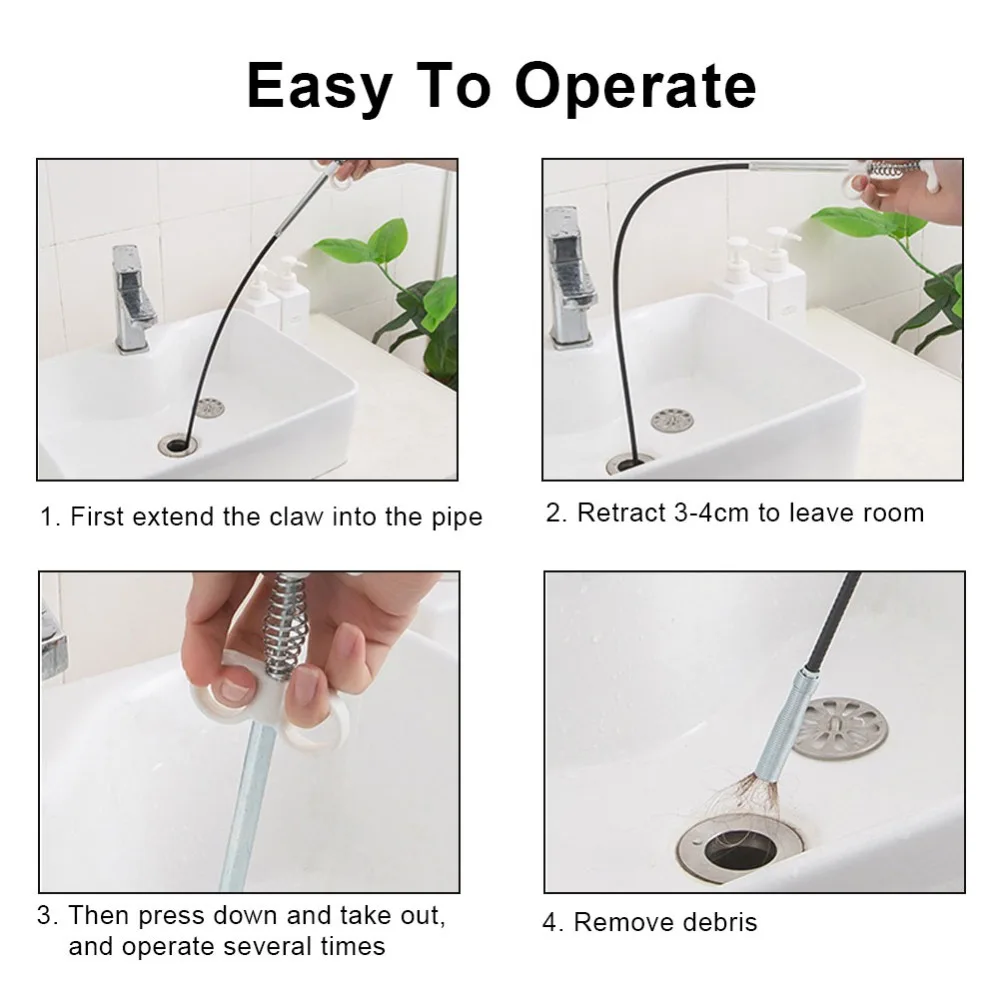 Easy To Operate

1. First extend the claw into the pipe

2. Retract 3-4cm to leave room

3. Then press down and take out, and operate several times

4. Remove debris