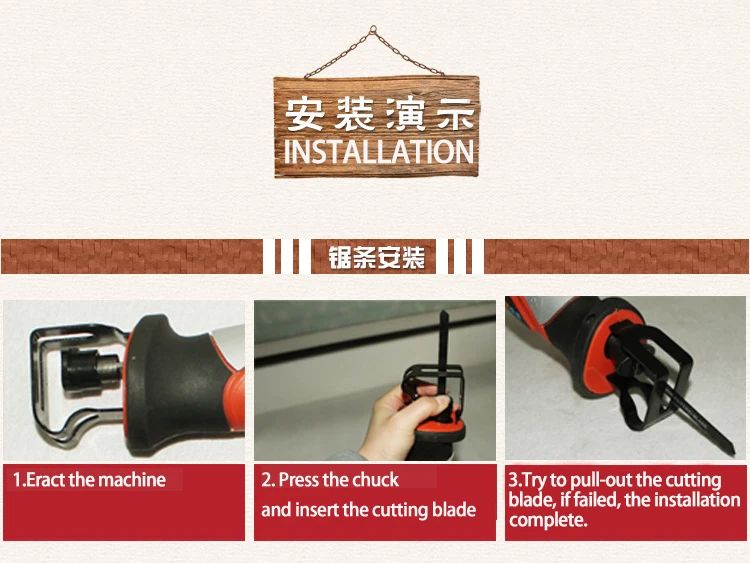 安装演示
INSTALLATION

锯条安装

1.Eract the machine

2. Press the chuck
and insert the cutting blade

3.Try to pull-out the cutting blade, if failed, the installation complete.