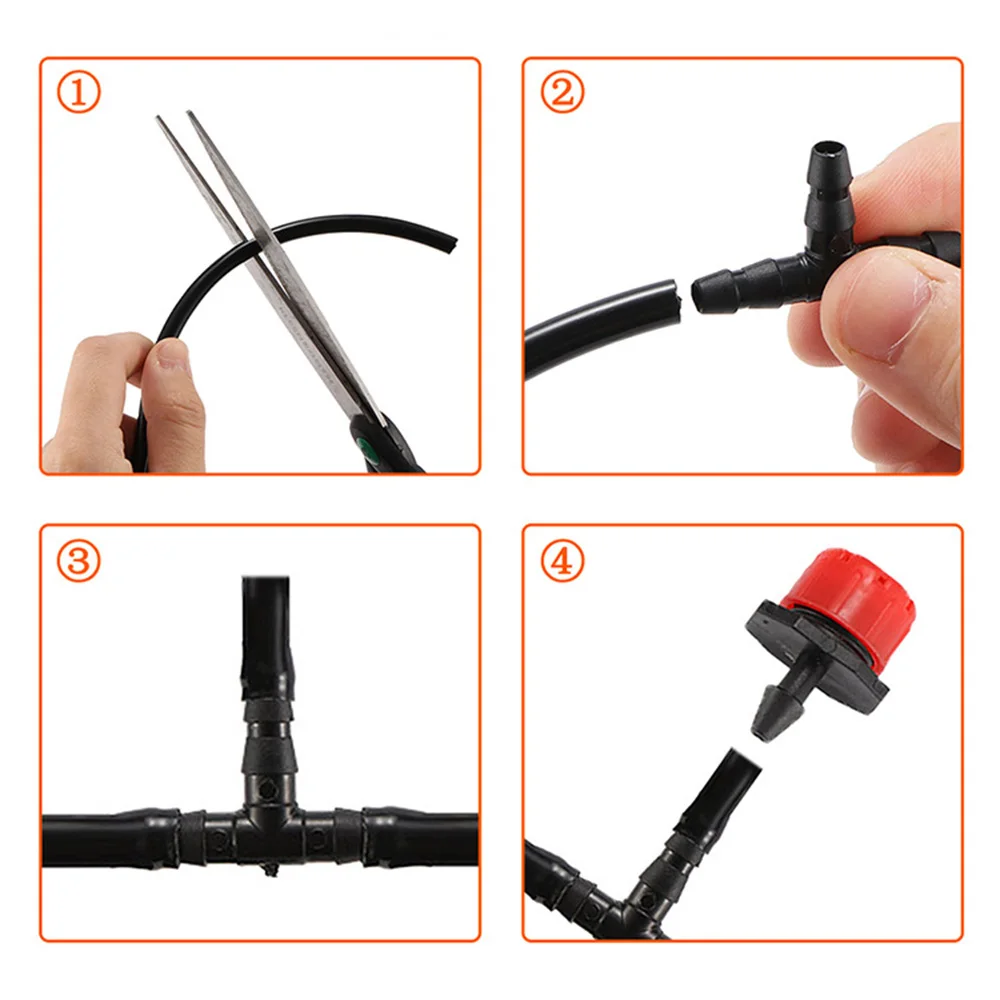 ①

②

③

④