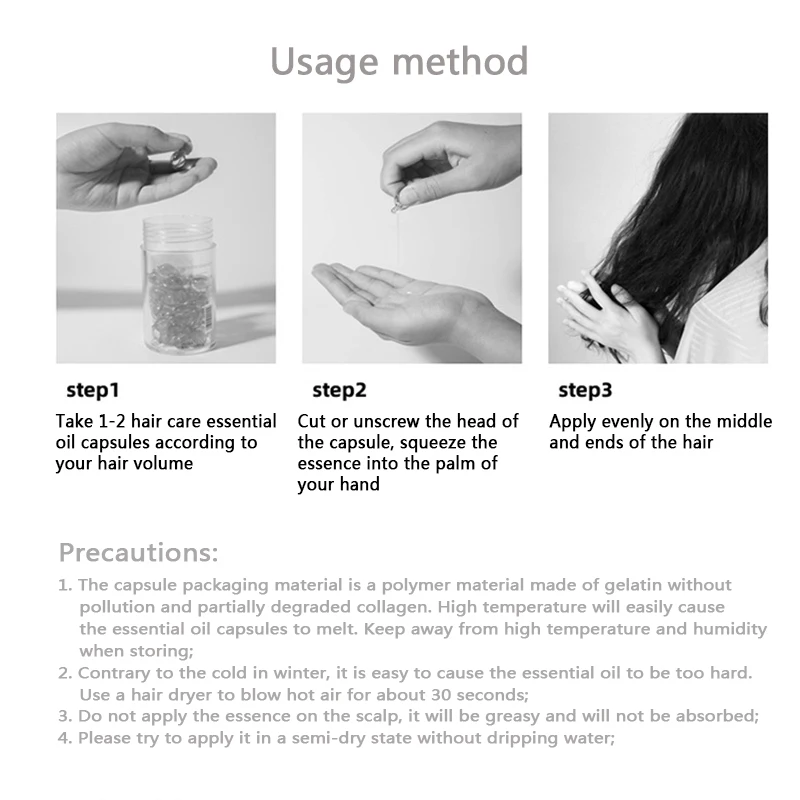 Usage method

step1

Take 1-2 hair care essential oil capsules according to your hair volume

step2

Cut or unscrew the head of the capsule, squeeze the essence into the palm of your hand

step3

Apply evenly on the middle and ends of the hair

Precautions:

1. The capsule packaging material is a polymer material made of gelatin without pollution and partially degraded collagen. High temperature will easily cause the essential oil capsules to melt. Keep away from high temperature and humidity when storing;

2. Contrary to the cold in winter, it is easy to cause the essential oil to be too hard. Use a hair dryer to blow hot air for about 30 seconds;

3. Do not apply the essence on the scalp, it will be greasy and will not be absorbed;

4. Please try to apply it in a semi-dry state without dripping water;