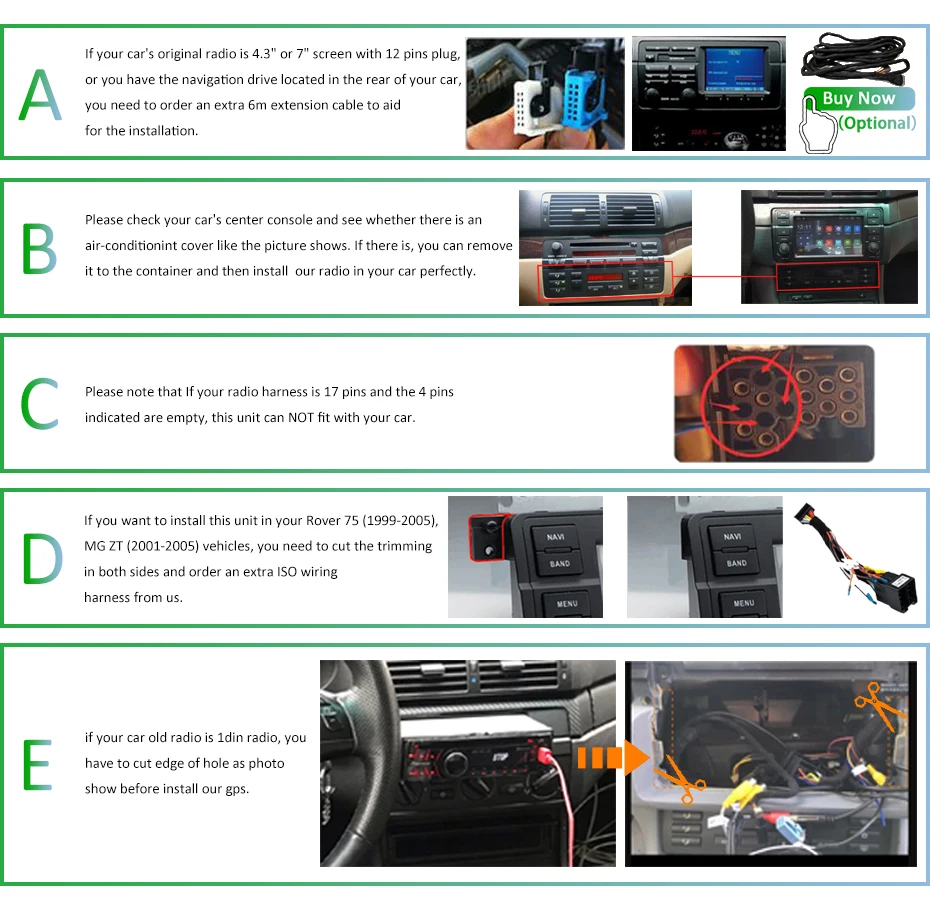 A

If your car's original radio is 4.3" or 7" screen with 12 pins plug, or you have the navigation drive located in the rear of your car, you need to order an extra 6m extension cable to aid for the installation.

Buy Now
(Optional)

B

Please check your car's center console and see whether there is an air-conditionint cover like the picture shows. If there is, you can remove it to the container and then install our radio in your car perfectly.

C

Please note that If your radio harness is 17 pins and the 4 pins indicated are empty, this unit can NOT fit with your car.

D

If you want to install this unit in your Rover 75 (1999-2005), MG ZT (2001-2005) vehicles, you need to cut the trimming in both sides and order an extra ISO wiring harness from us.

NAVI
BAND
MENU

NAVI
BAND
MENU

E

if your car old radio is 1din radio, you have to cut edge of hole as photo show before install our gps.