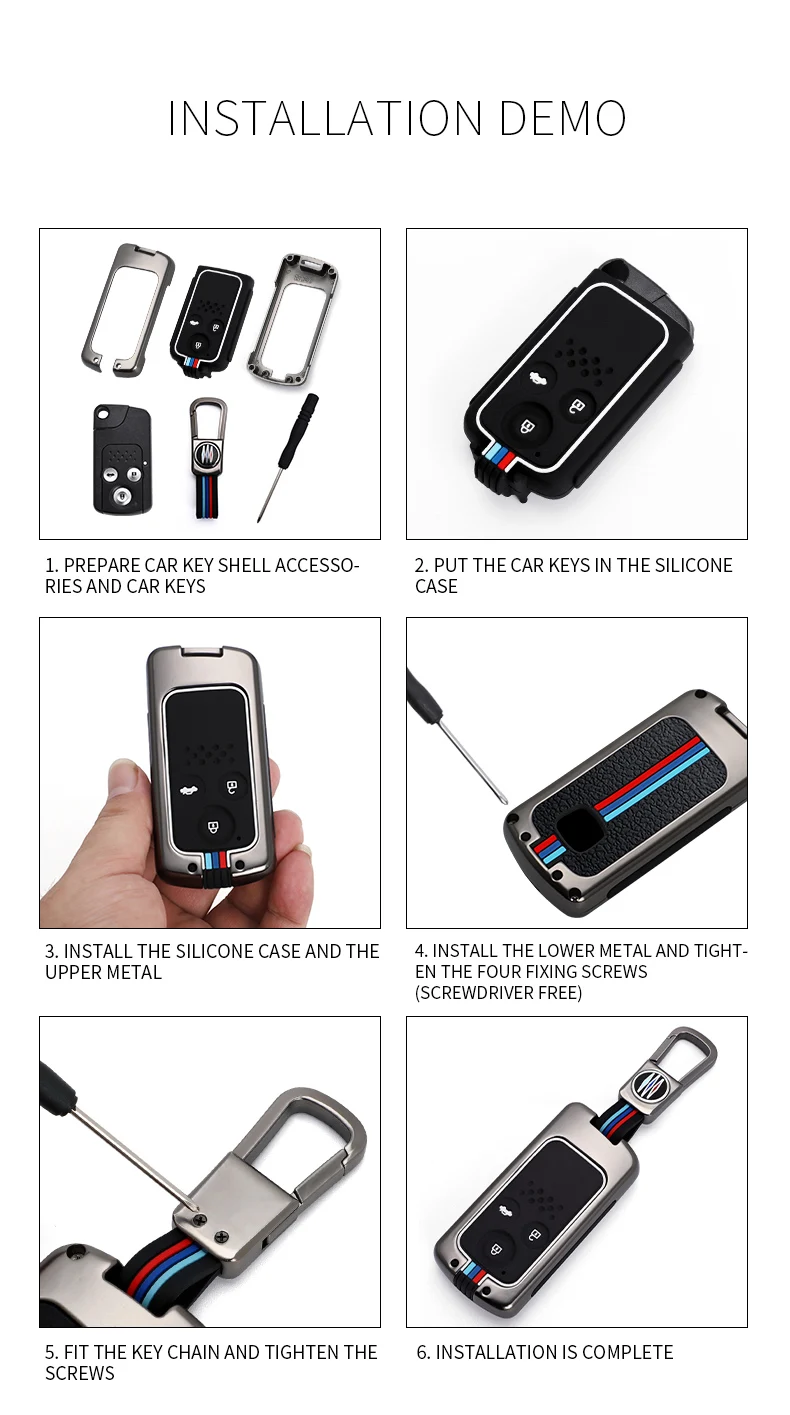 INSTALLATION DEMO

1. PREPARE CAR KEY SHELL ACCESSORIES AND CAR KEYS

2. PUT THE CAR KEYS IN THE SILICONE CASE

3. INSTALL THE SILICONE CASE AND THE UPPER METAL

4. INSTALL THE LOWER METAL AND TIGHTEN THE FOUR FIXING SCREWS (SCREWDRIVER FREE)

5. FIT THE KEY CHAIN AND TIGHTEN THE SCREWS

6. INSTALLATION IS COMPLETE