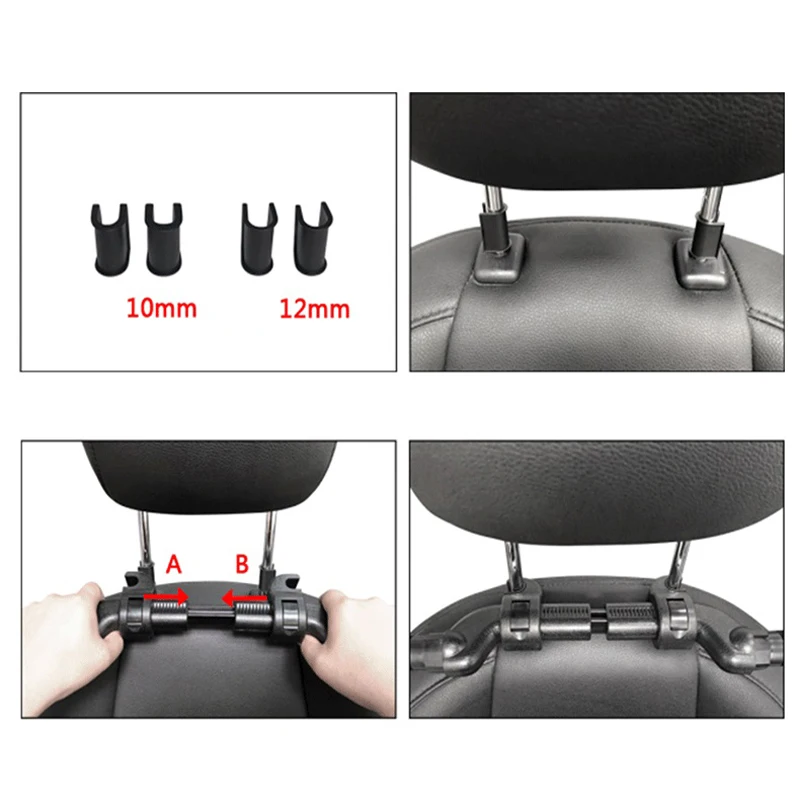 10mm
12mm

A
B