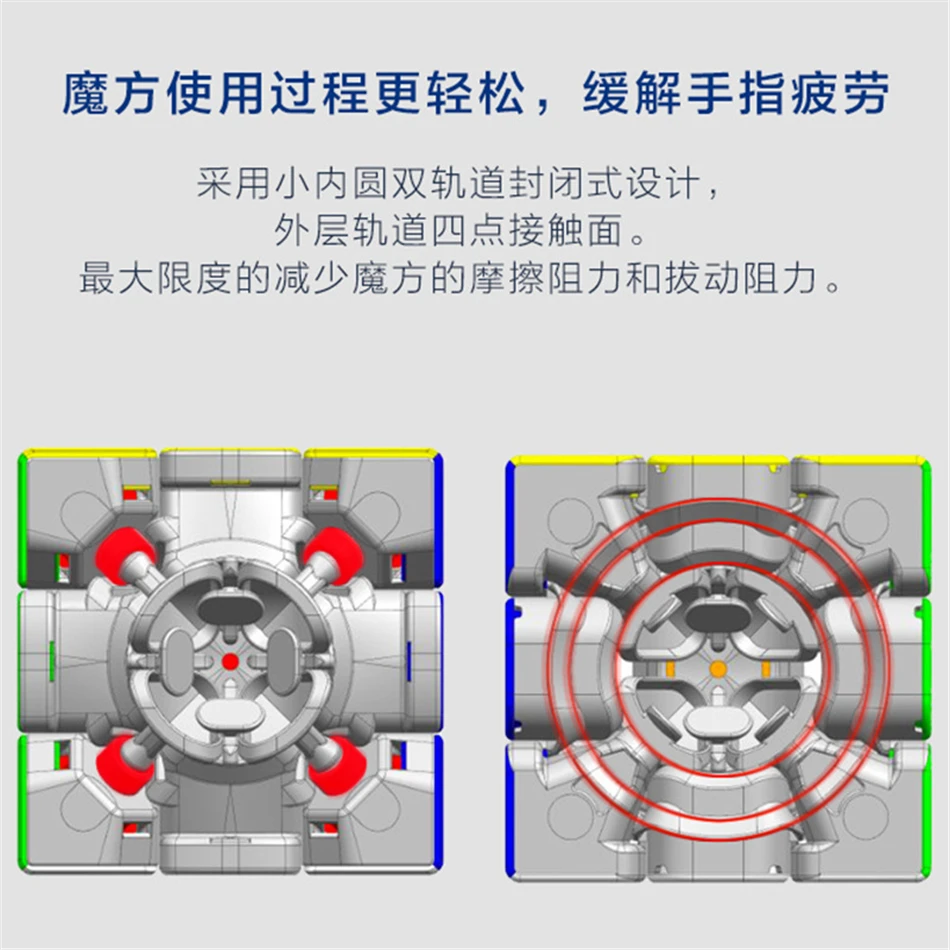 魔方使用过程更轻松，缓解手指疲劳

采用小内圆双轨道封闭式设计，
外层轨道四点接触面。
最大限度的减少魔方的摩擦阻力和拔动阻力。