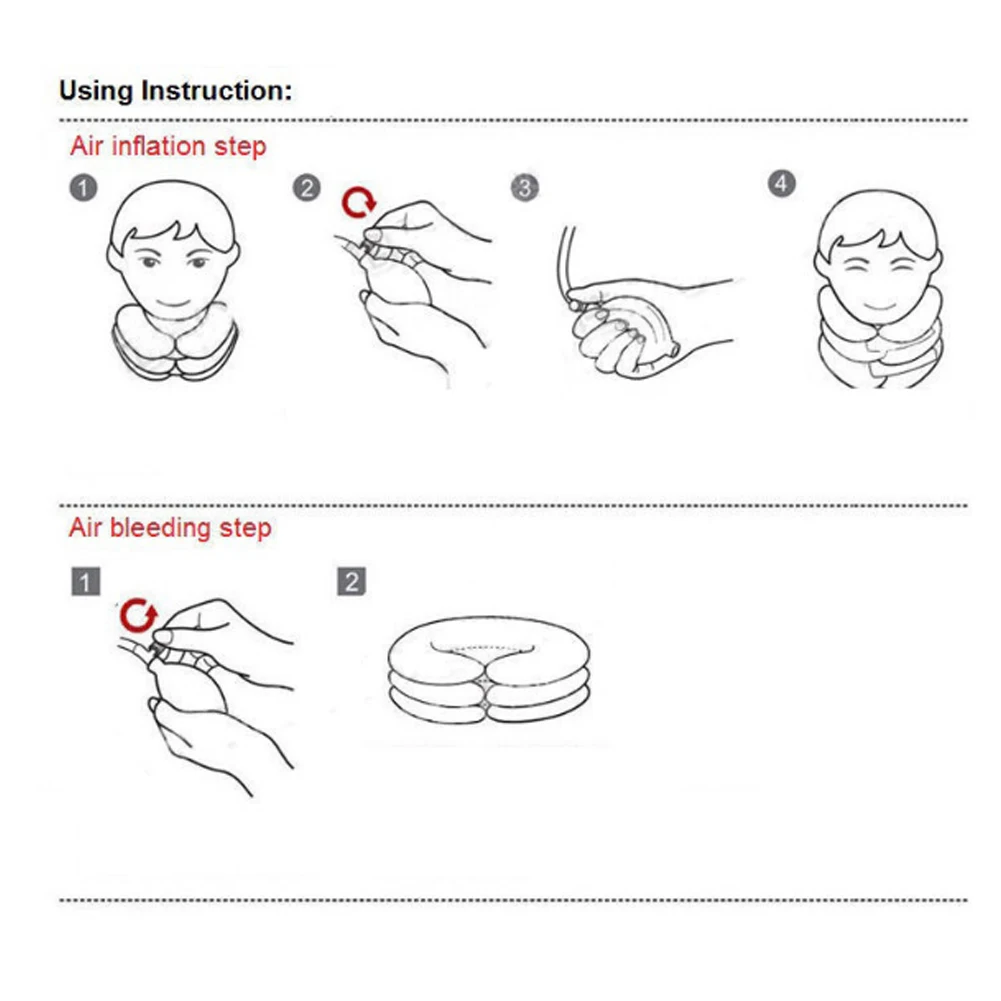 Using Instruction:

Air inflation step

1

2

3

4

Air bleeding step

1

2