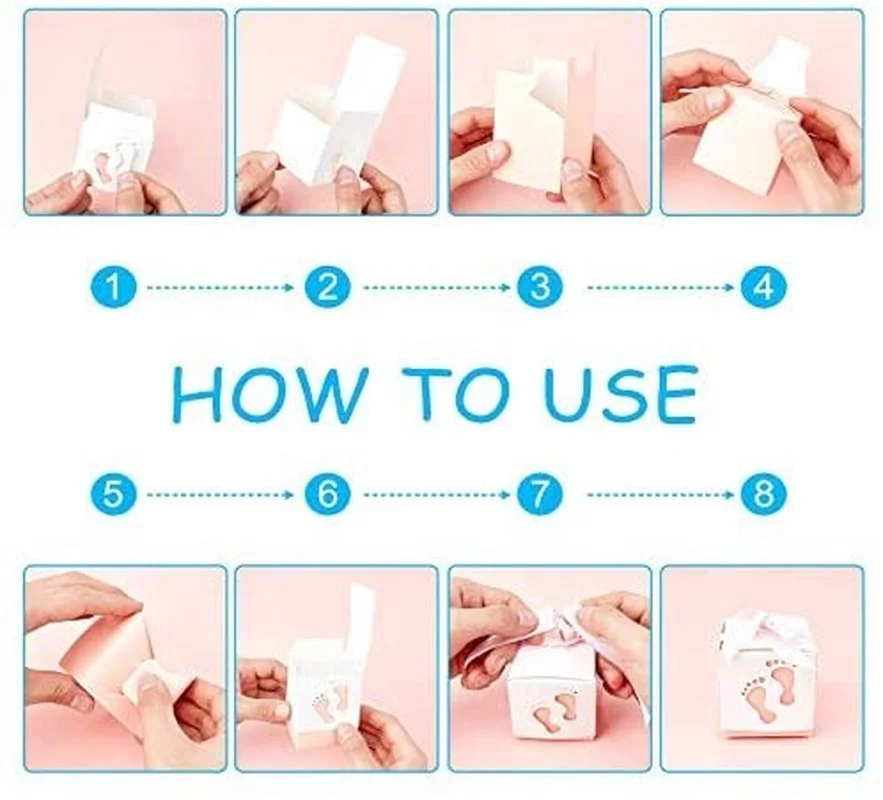 1 2 3 4

HOW TO USE

5 6 7 8