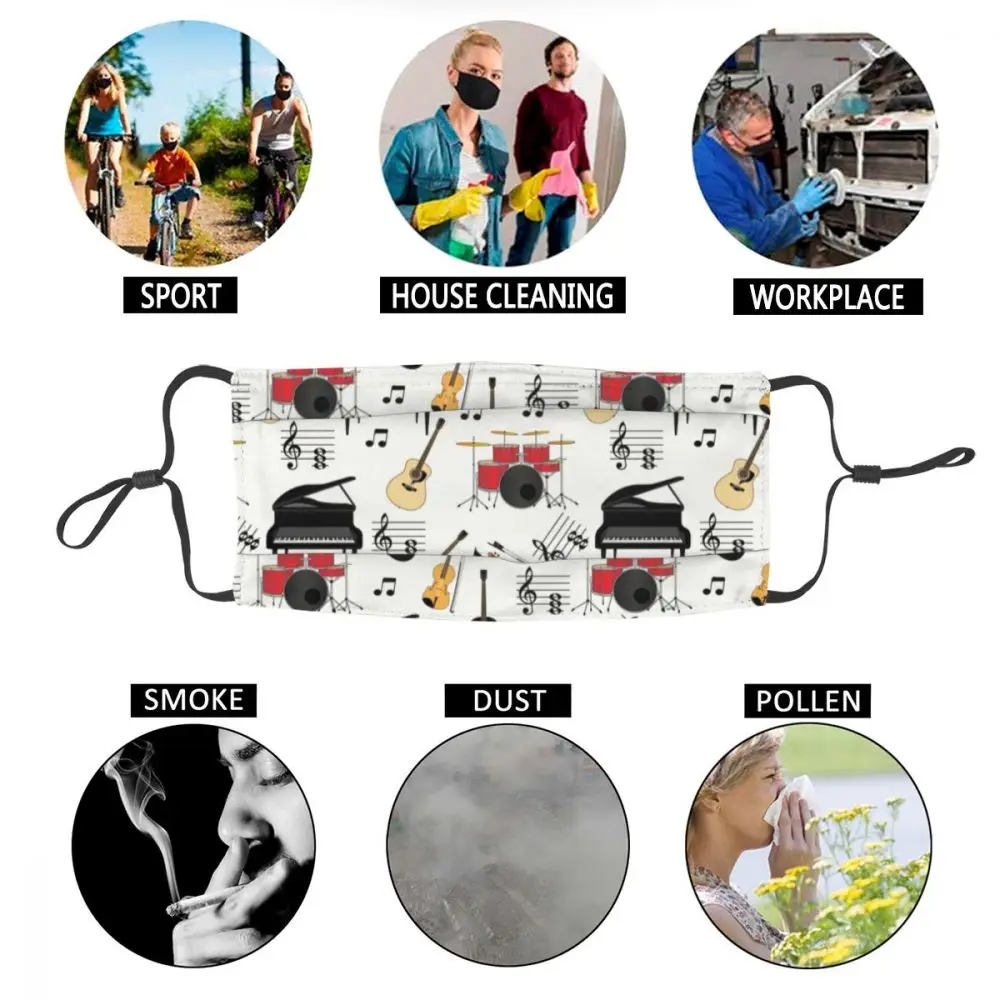 SPORT

HOUSE CLEANING

WORKPLACE

SMOKE

DUST

POLLEN