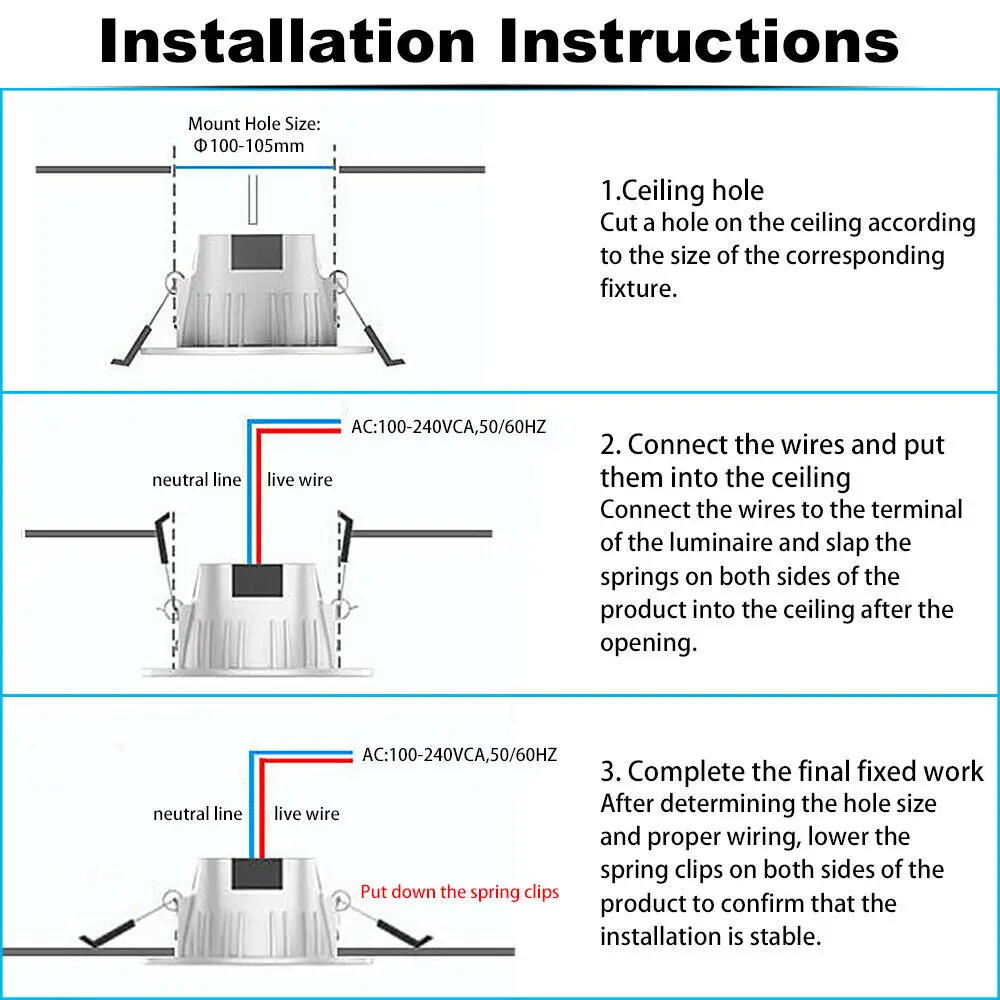 Installation Instructions

Mount Hole Size:
Φ100-105mm

1.Ceiling hole
Cut a hole on the ceiling according to the size of the corresponding fixture.

AC:100-240VCA,50/60HZ

neutral line

live wire

2. Connect the wires and put them into the ceiling
Connect the wires to the terminal of the luminaire and slap the springs on both sides of the product into the ceiling after the opening.

AC:100-240VCA,50/60HZ

neutral line

live wire

Put down the spring clips

3. Complete the final fixed work
After determining the hole size and proper wiring, lower the spring clips on both sides of the product to confirm that the installation is stable.