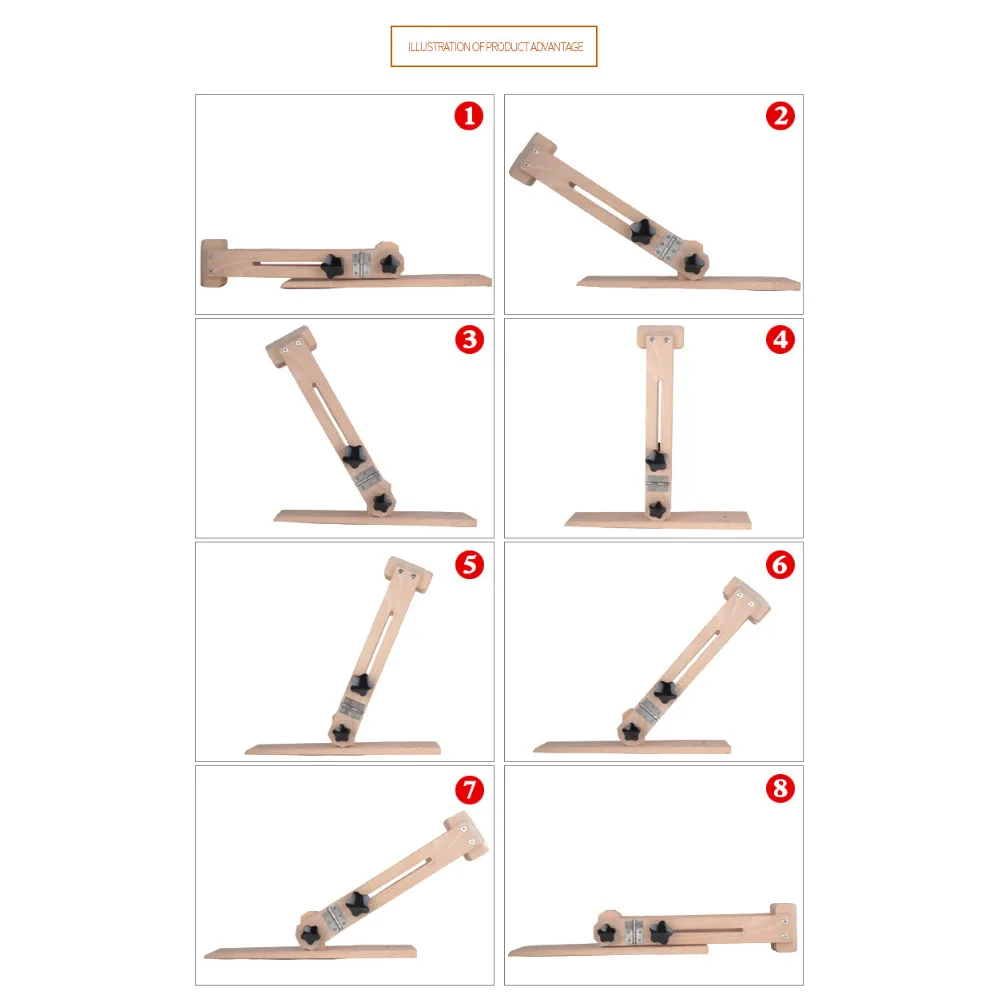 ILLUSTRATION OF PRODUCT ADVANTAGE

1

2

3

4

5

6

7

8