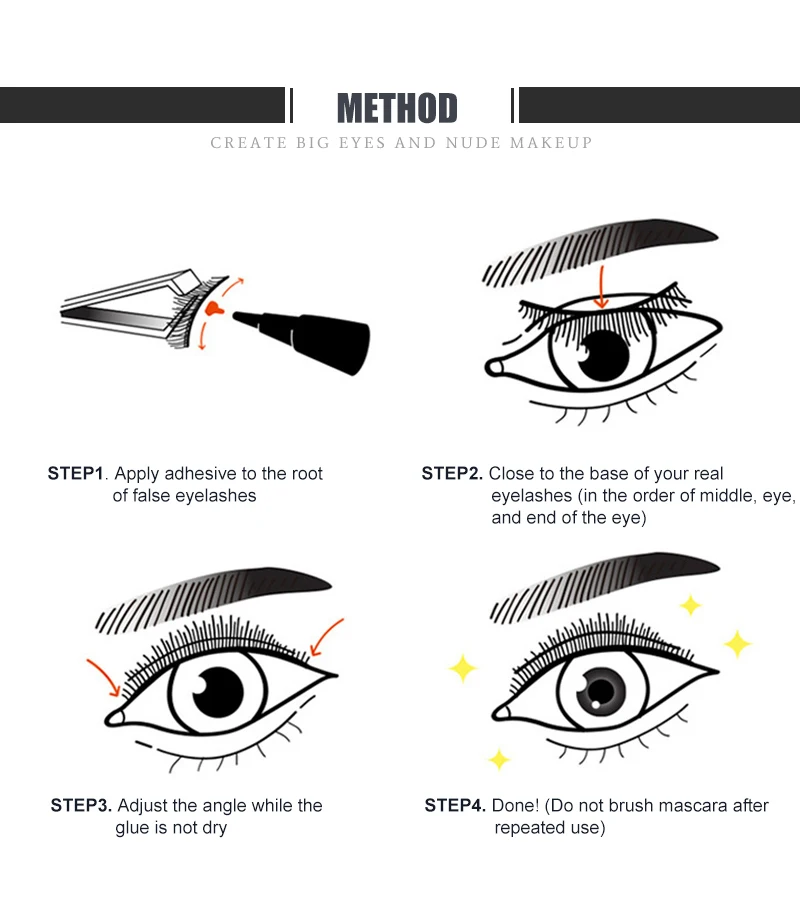 METHOD

CREATE BIG EYES AND NUDE MAKEUP

STEP1. Apply adhesive to the root of false eyelashes

STEP2. Close to the base of your real eyelashes (in the order of middle, eye, and end of the eye)

STEP3. Adjust the angle while the glue is not dry

STEP4. Done! (Do not brush mascara after repeated use)