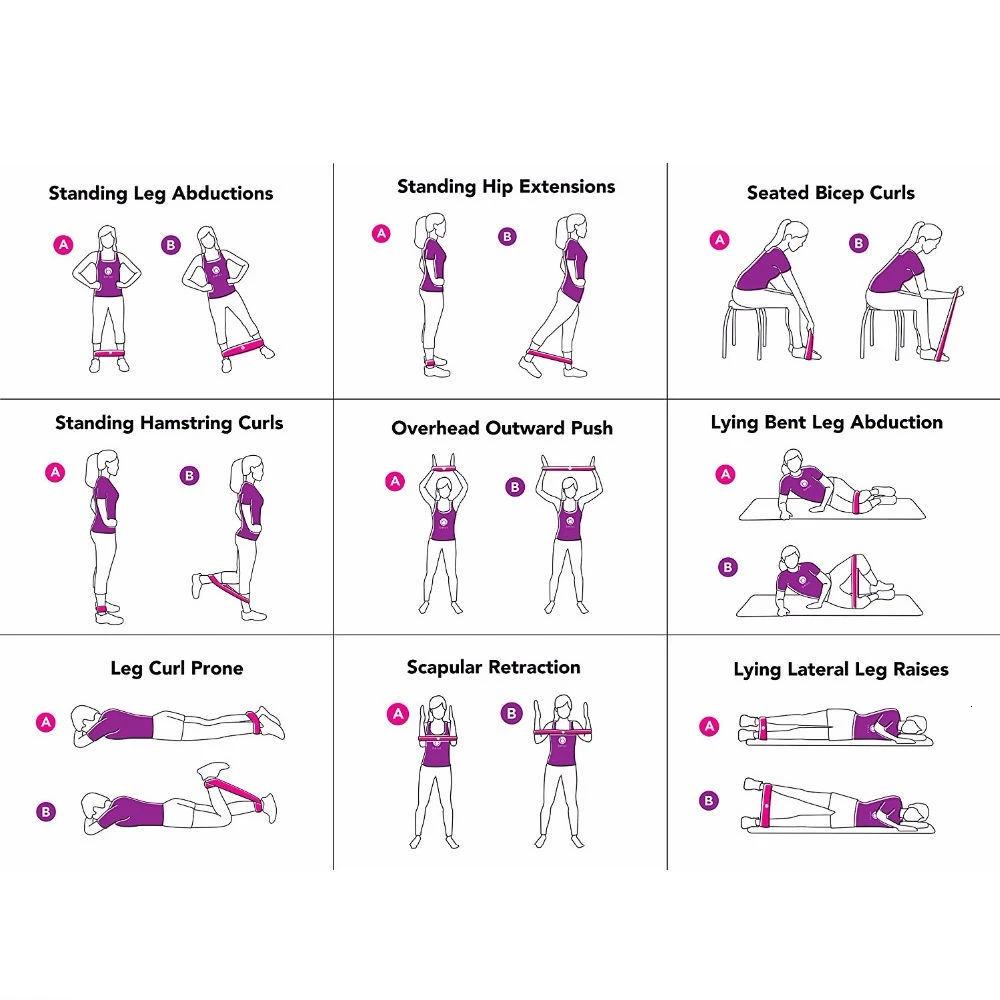 Standing Leg Abductions

A B

Standing Hip Extensions

A B

Seated Bicep Curls

A B

Standing Hamstring Curls

A B

Overhead Outward Push

A B

Lying Bent Leg Abduction

A

B

Leg Curl Prone

A

B

Scapular Retraction

A B

Lying Lateral Leg Raises

A

B