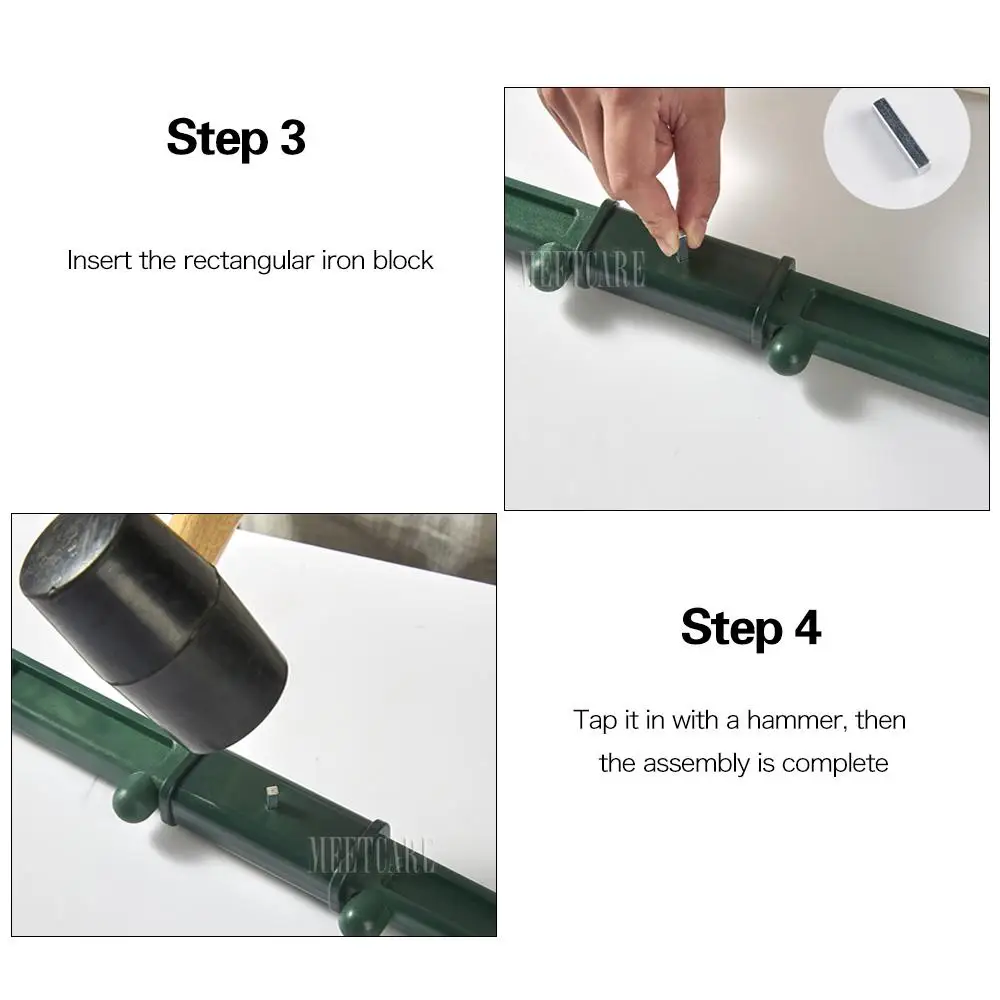 Step 3

Insert the rectangular iron block

MEETCARE

MEETCARE

Step 4

Tap it in with a hammer, then the assembly is complete