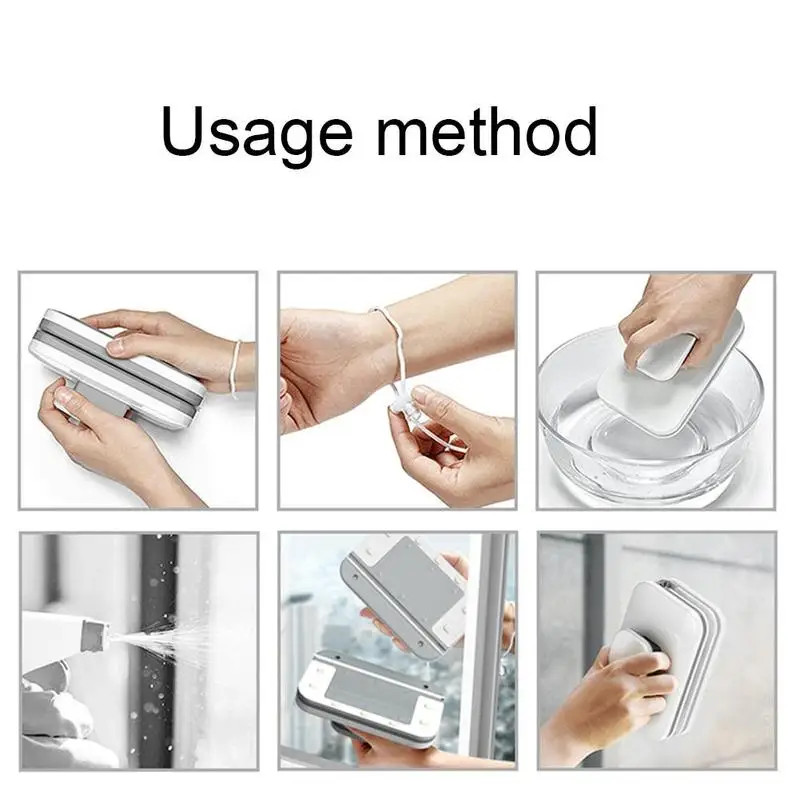 Usage method