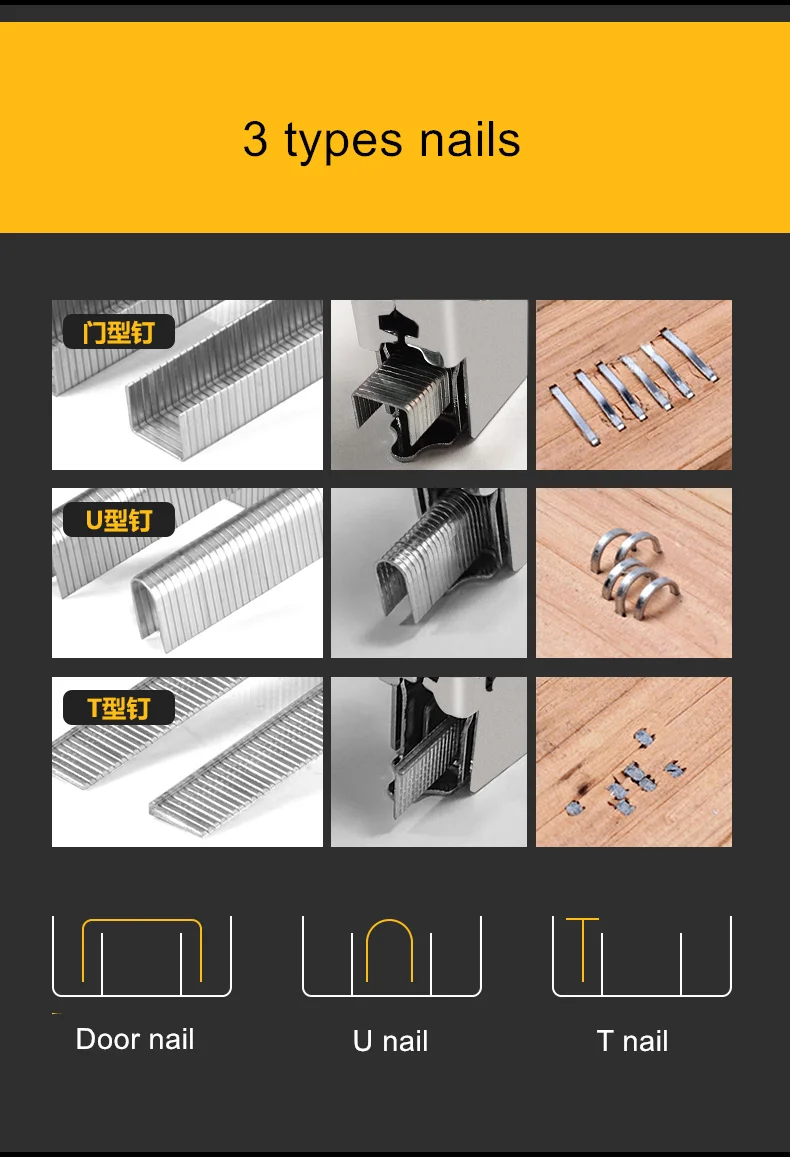 3 types nails

门型钉

U型钉

T型钉

Door nail

U nail

T nail