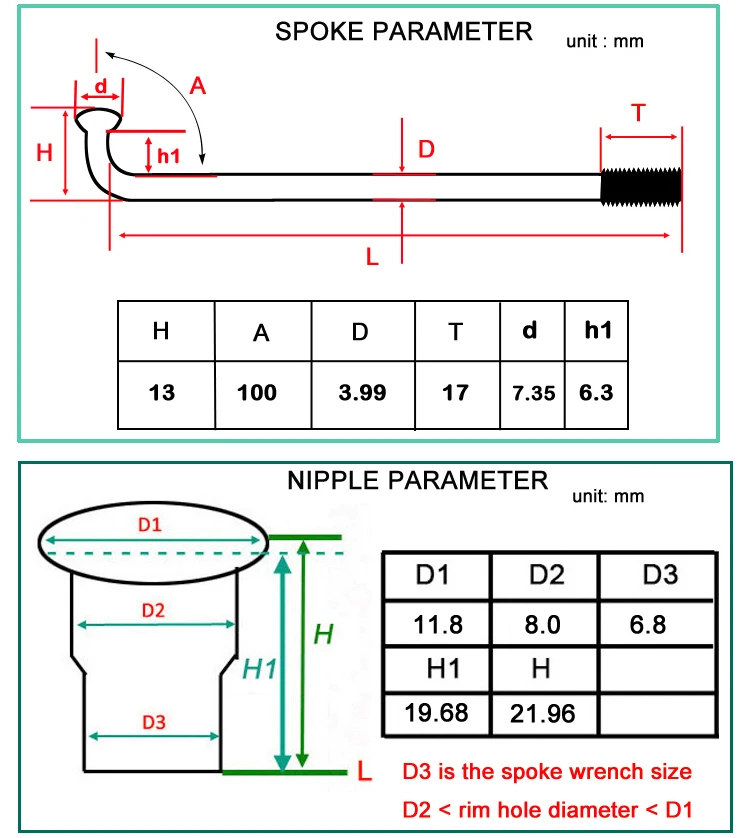 SPOKE PARAMETER

unit : mm

d

A

H

h1

D

T

L

| H | A | D | T | d | h1 |
|---|---|---|---|---|---|
| 13 | 100 | 3.99 | 17 | 7.35 | 6.3 |

NIPPLE PARAMETER

unit: mm

D1

D2

D3

H1

H

L

| D1 | D2 | D3 |
|---|---|---|
| 11.8 | 8.0 | 6.8 |
| H1 | H | |
| 19.68 | 21.96 | |

D3 is the spoke wrench size

D2 < rim hole diameter < D1