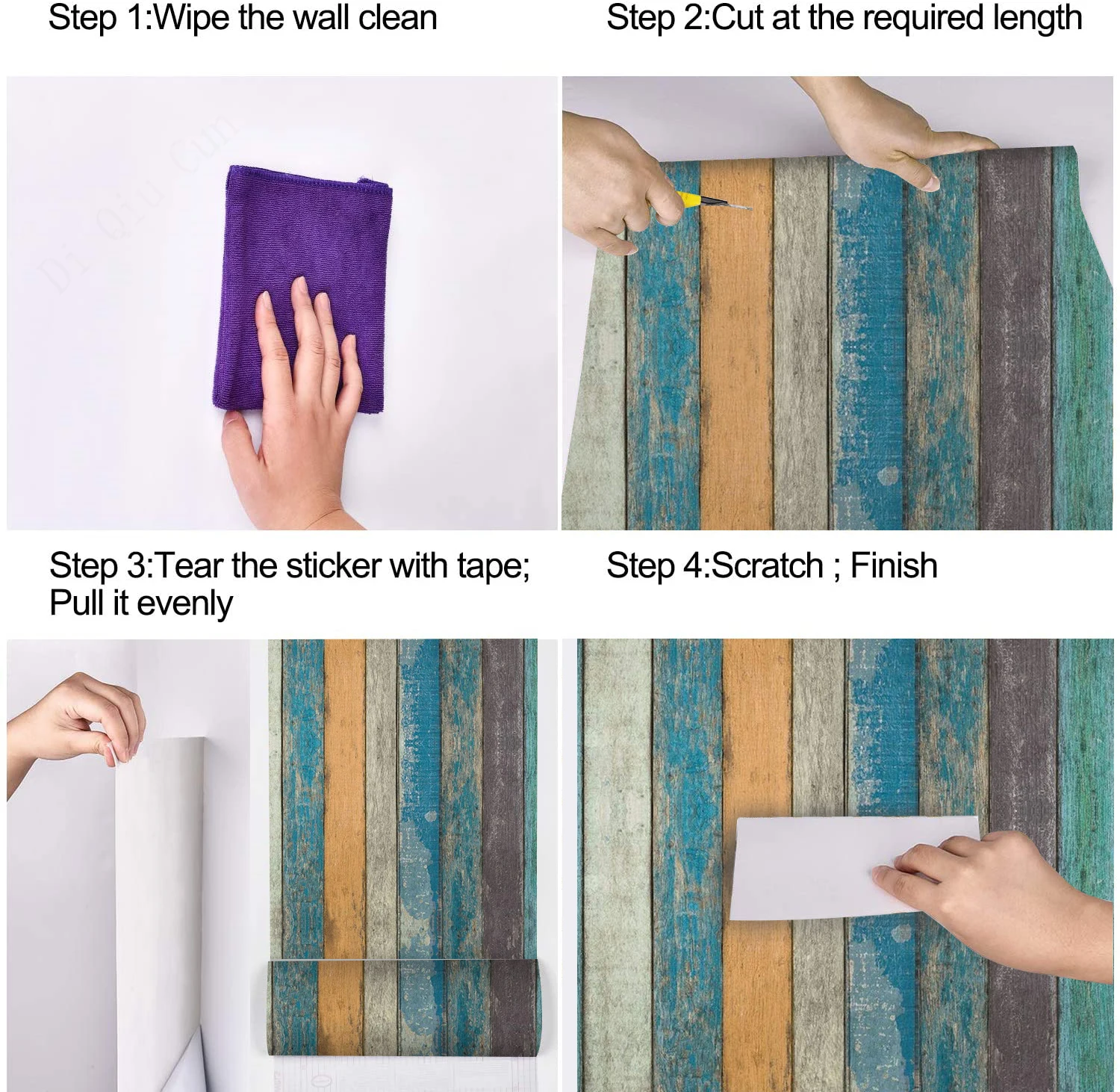 Step 1:Wipe the wall clean

Step 2:Cut at the required length

Di Qiu Cun

Step 3:Tear the sticker with tape; Pull it evenly

Step 4:Scratch ; Finish