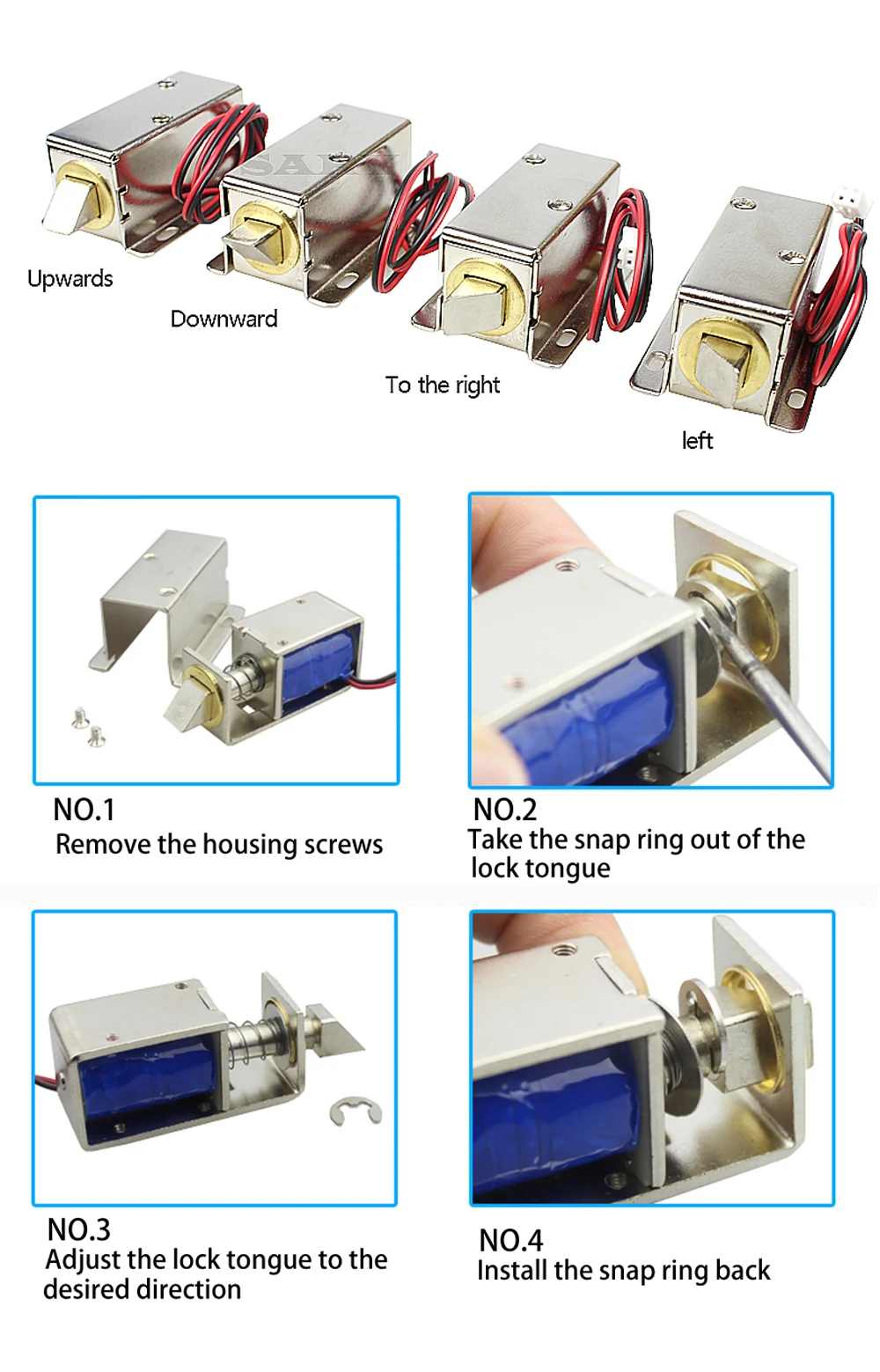 Upwards

Downward

To the right

left

NO.1
Remove the housing screws

NO.2
Take the snap ring out of the lock tongue

NO.3
Adjust the lock tongue to the desired direction

NO.4
Install the snap ring back