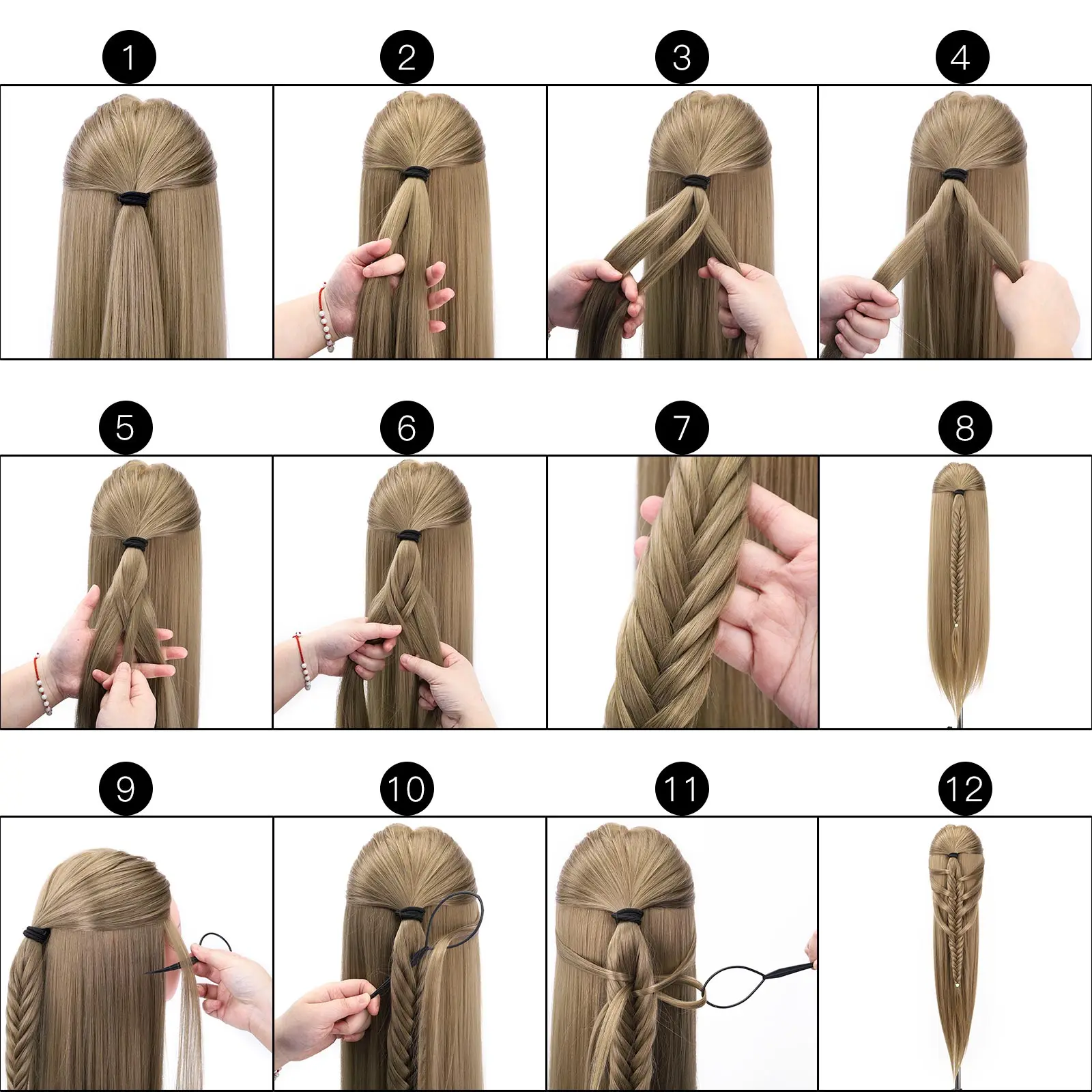 1 2 3 4

5 6 7 8

9 10 11 12