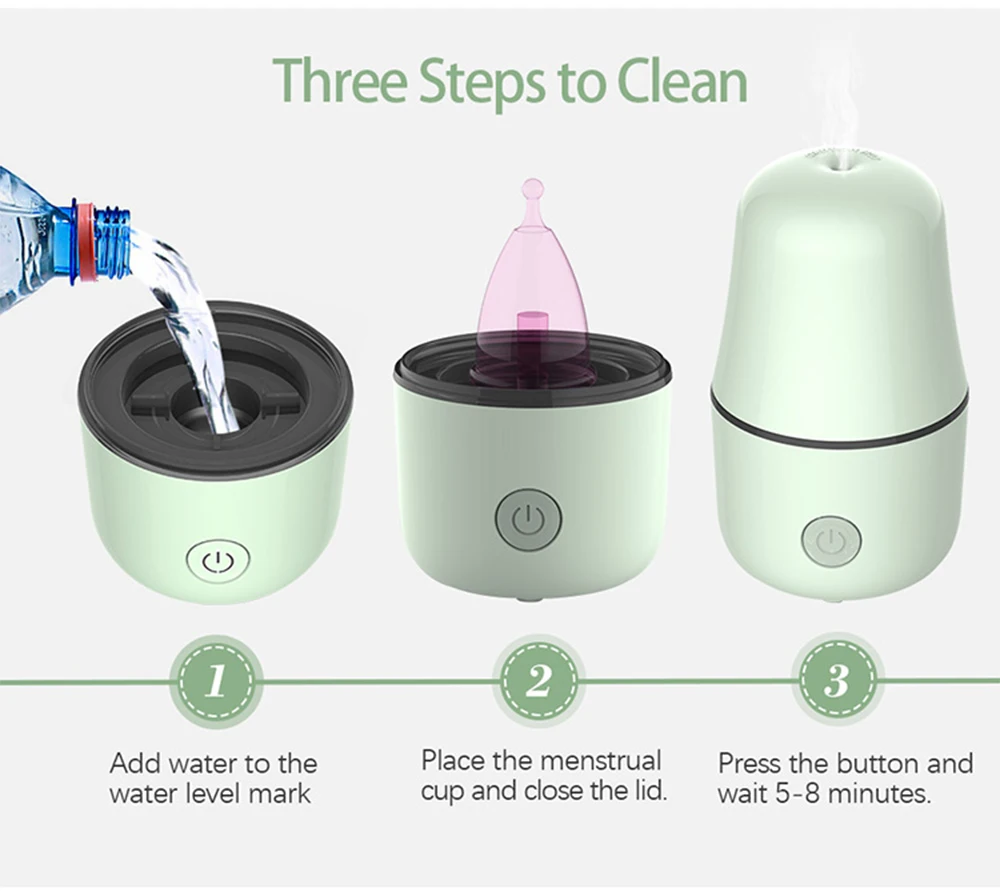 Three Steps to Clean

1

Add water to the water level mark

2

Place the menstrual cup and close the lid.

3

Press the button and wait 5-8 minutes.