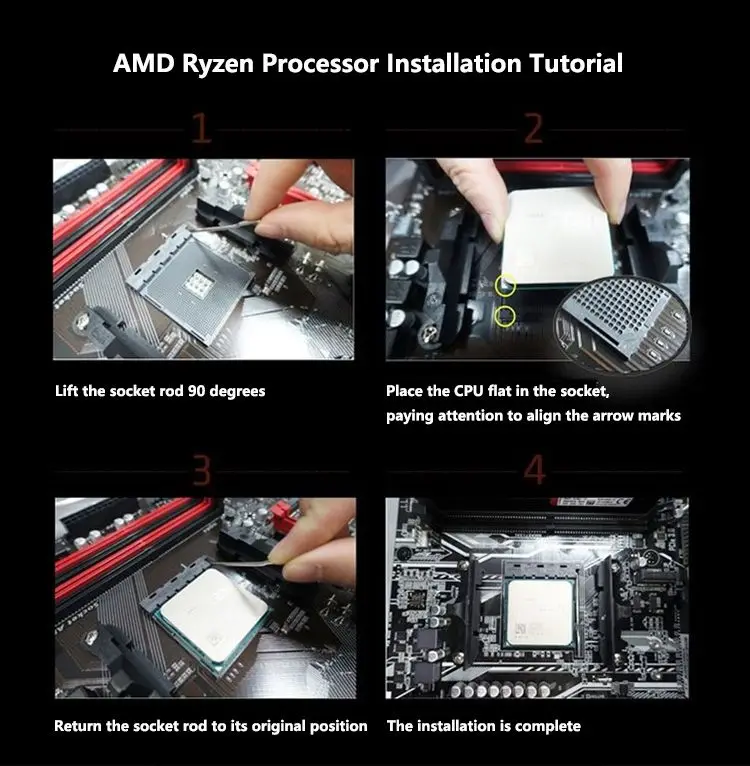 AMD Ryzen Processor Installation Tutorial

1

Lift the socket rod 90 degrees

2

Place the CPU flat in the socket, paying attention to align the arrow marks

3

Return the socket rod to its original position

4

The installation is complete