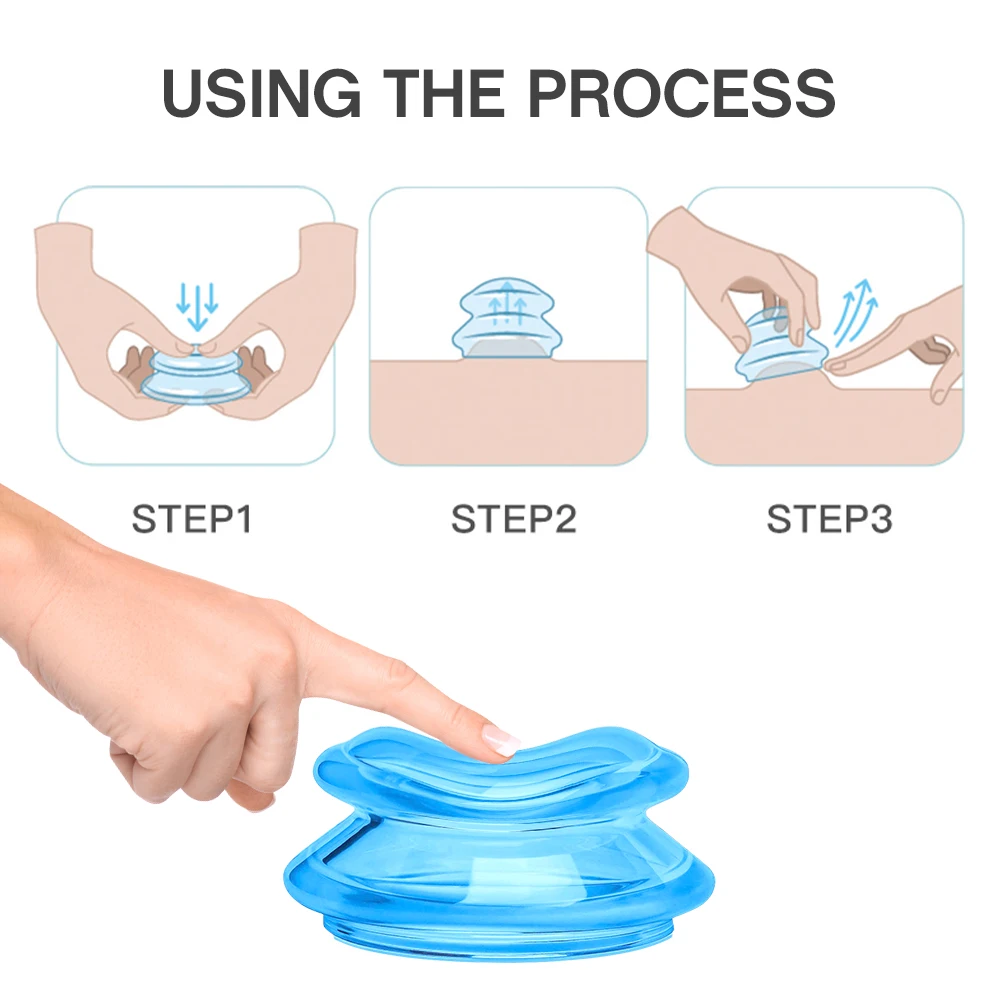 USING THE PROCESS

STEP1

STEP2

STEP3