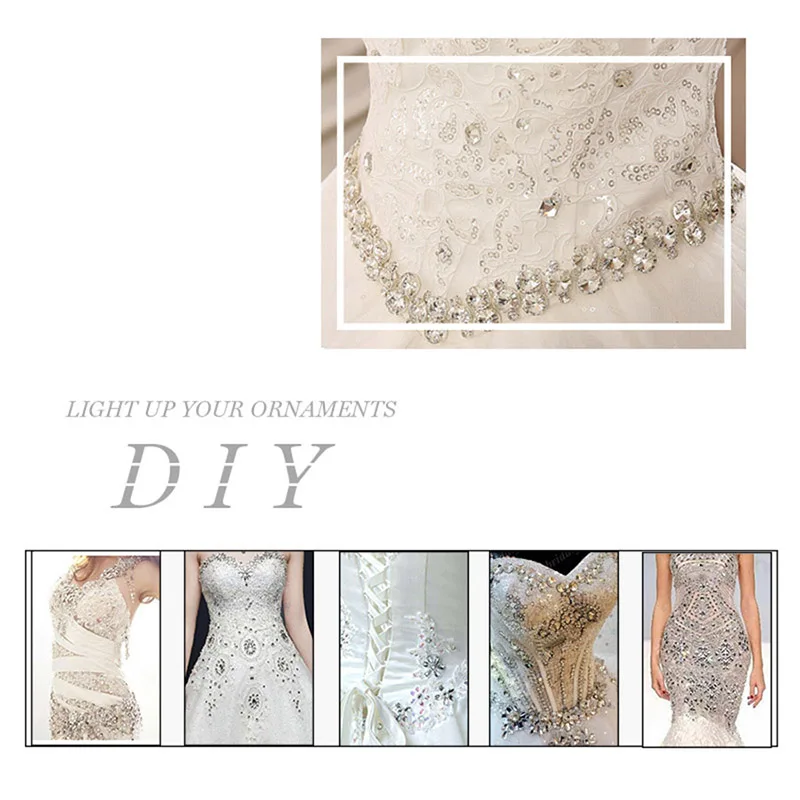 LIGHT UP YOUR ORNAMENTS

DIY