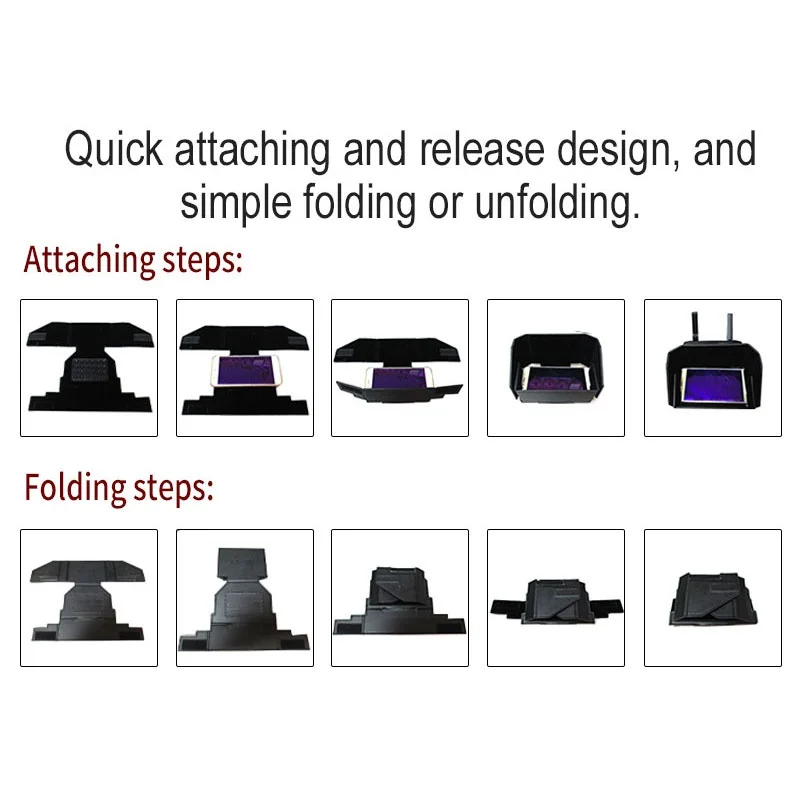 Quick attaching and release design, and simple folding or unfolding.

Attaching steps:

Folding steps: