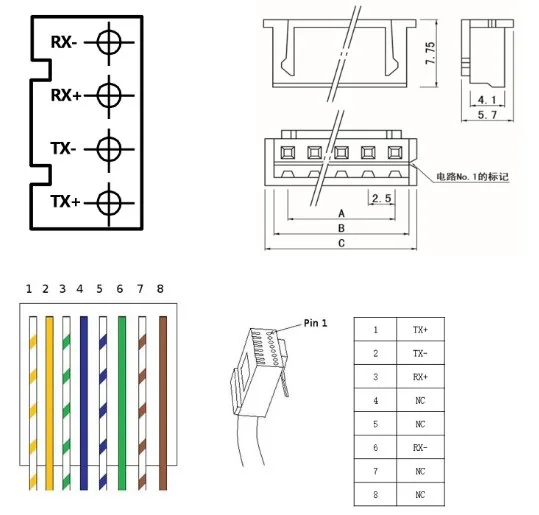 RX-
RX+
TX-
TX+

7.75
4.1
5.7
电路No. 1的标记
2.5
A
B
C

1 2 3 4 5 6 7 8

Pin 1

| 1 | TX+ |
|---|---|
| 2 | TX- |
| 3 | RX+ |
| 4 | NC |
| 5 | NC |
| 6 | RX- |
| 7 | NC |
| 8 | NC |