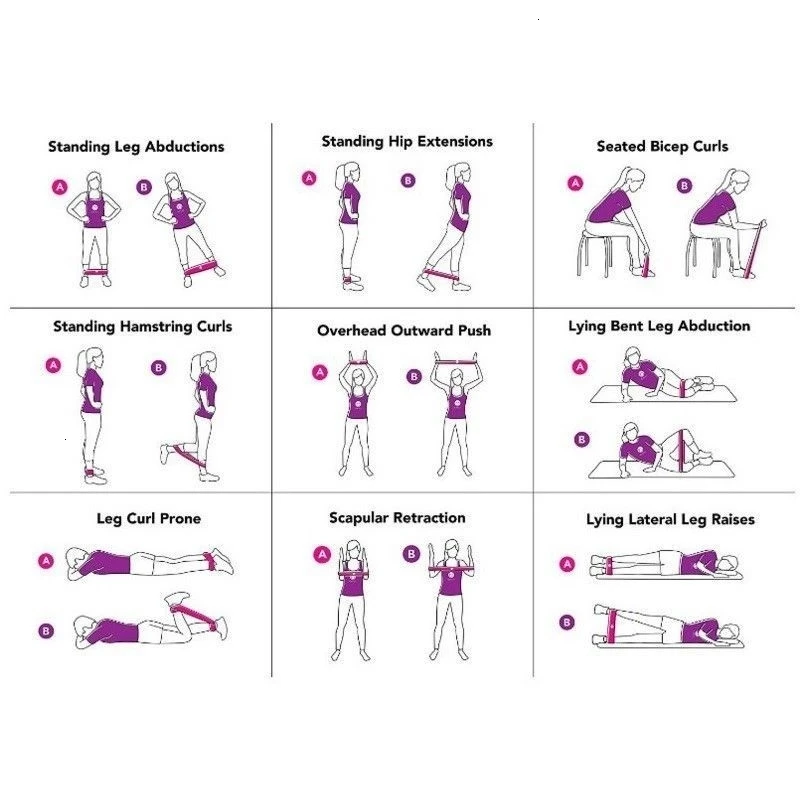 Standing Leg Abductions

A B

Standing Hip Extensions

A B

Seated Bicep Curls

A B

Standing Hamstring Curls

A B

Overhead Outward Push

A B

Lying Bent Leg Abduction

A

B

Leg Curl Prone

A

B

Scapular Retraction

A B

Lying Lateral Leg Raises

A

B